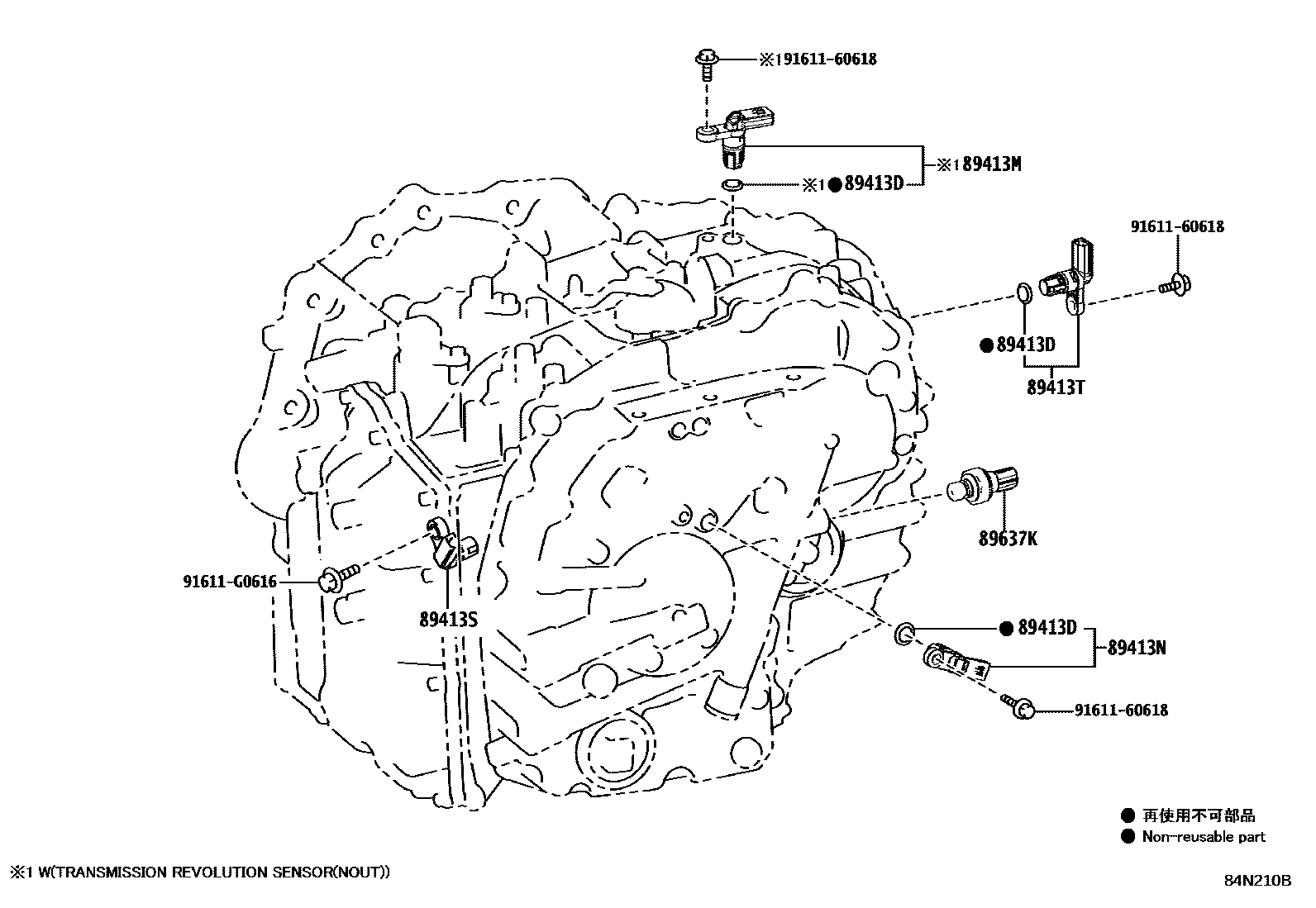 ※1 91611-60618

※1 89413M

※1 ● 89413D

91611-60618

● 89413D

89413T

89637K

91611-G0616

89413S

● 89413D

89413N

91611-60618

● 再使用不可部品
● Non-reusable part

※1 W(TRANSMISSION REVOLUTION SENSOR(NOUT))

84N210B