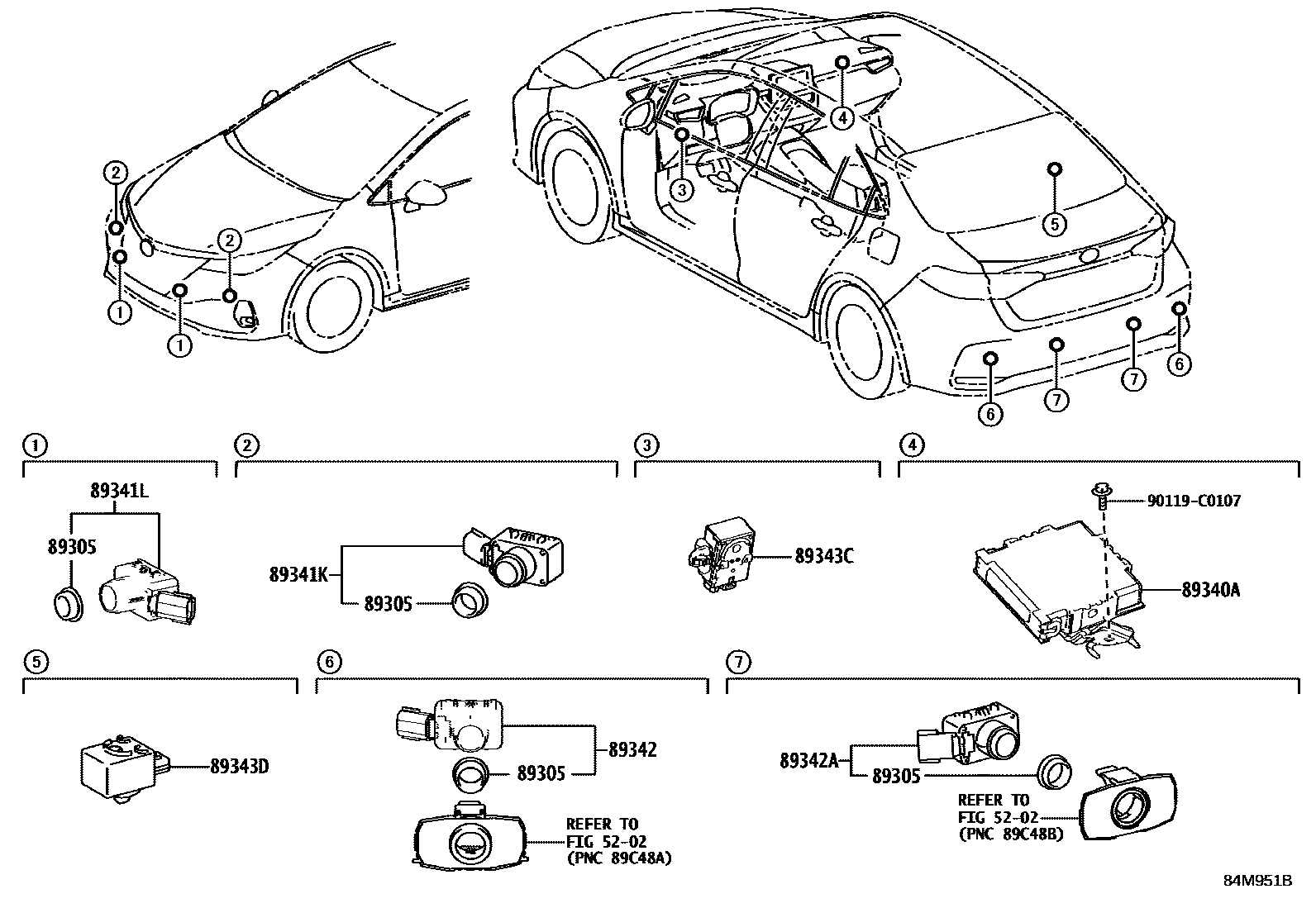 2
2
1
1
4
3
5
6
7
7
6

1
89341L
89305

2
89341K
89305

3
89343C

4
90119-C0107
89340A

5
89343D

6
89342
89305
REFER TO
FIG 52-02
(PNC 89C48A)

7
89342A
89305
REFER TO
FIG 52-02
(PNC 89C48B)

84M951B