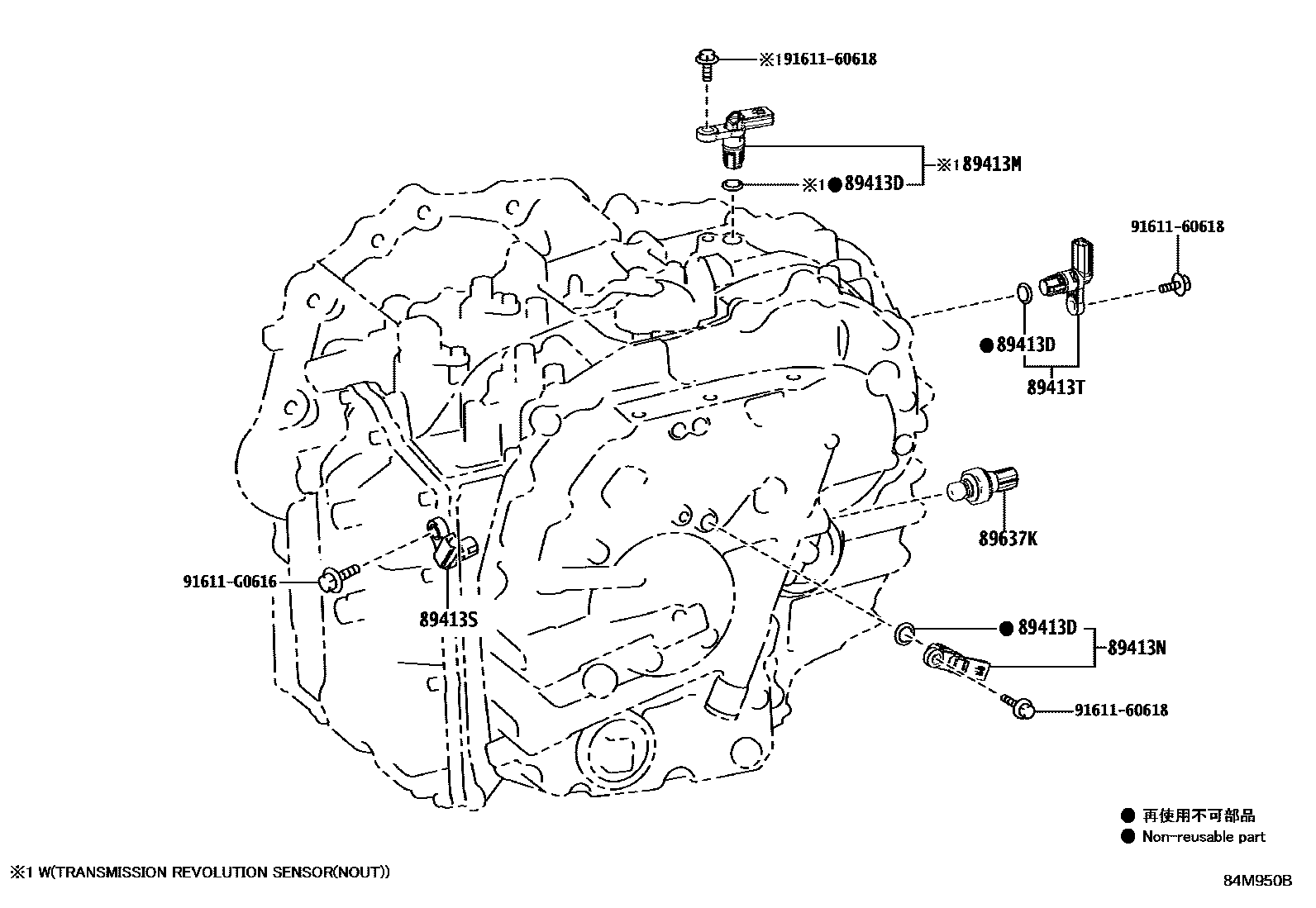 ※1 91611-60618

※1 89413M

※1 ● 89413D

91611-60618

● 89413D

89413T

89637K

91611-G0616

89413S

● 89413D

89413N

91611-60618

● 再使用不可部品
● Non-reusable part

※1 W(TRANSMISSION REVOLUTION SENSOR(NOUT))

84M950B