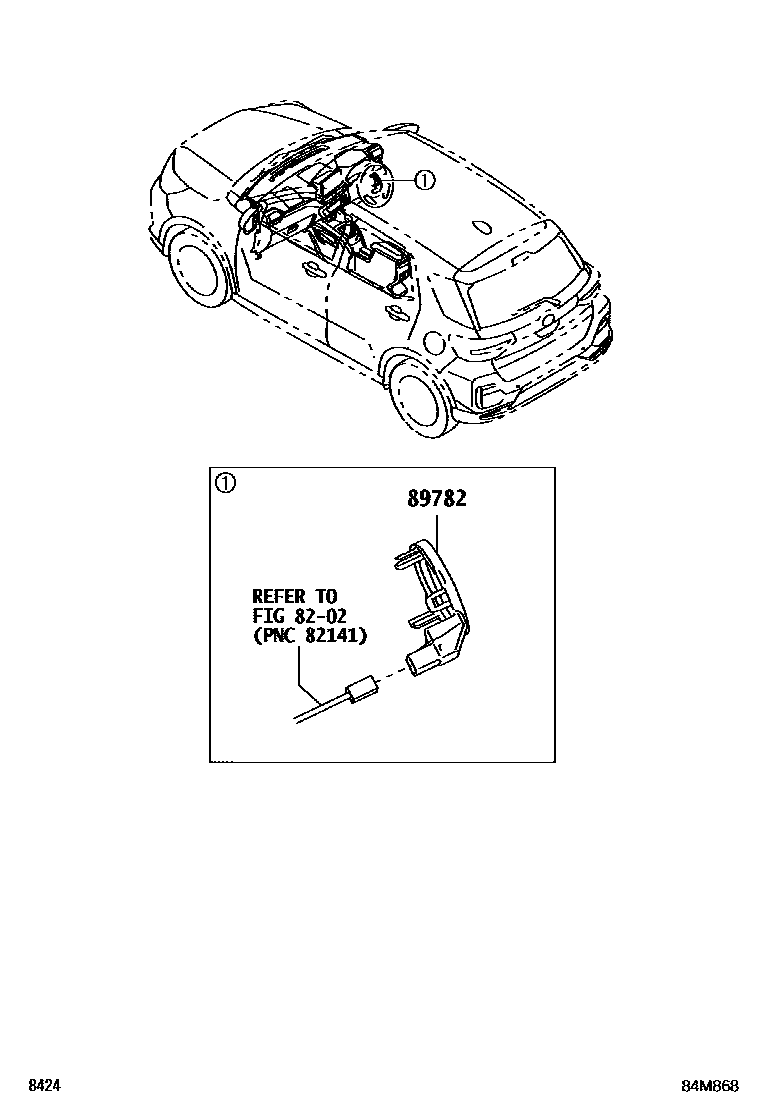 ①

①

89782

REFER TO
FIG 82-02
(PNC 82141)

8424

84M868