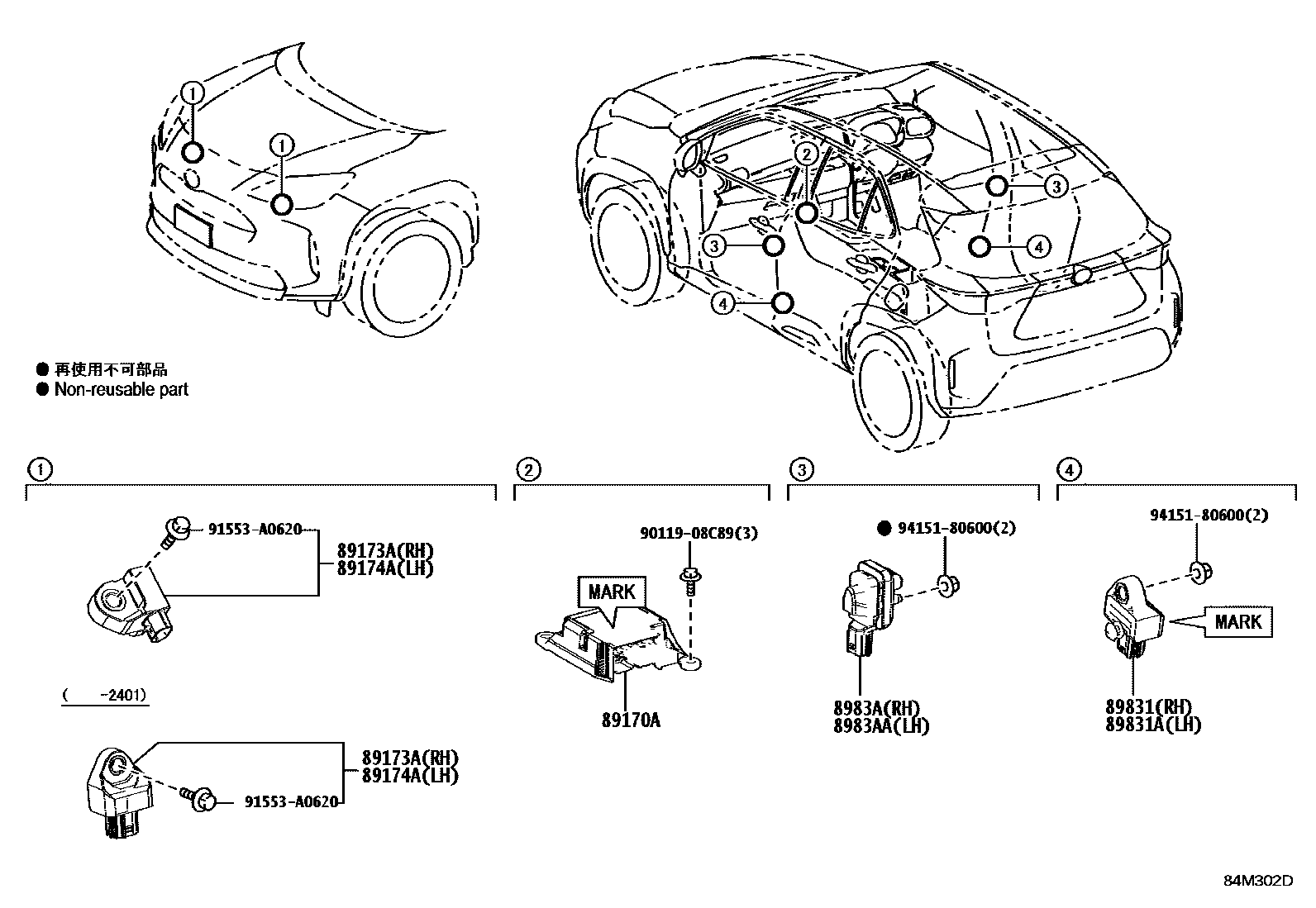 1
1
2
3
3
4
4

● 再使用不可部品
● Non-reusable part

1

91553-A0620
89173A(RH)
89174A(LH)

( -2401)

89173A(RH)
89174A(LH)
91553-A0620

2

90119-08C89(3)
MARK
89170A

3

● 94151-80600(2)
8983A(RH)
8983AA(LH)

4

94151-80600(2)
MARK
89831(RH)
89831A(LH)

84M302D