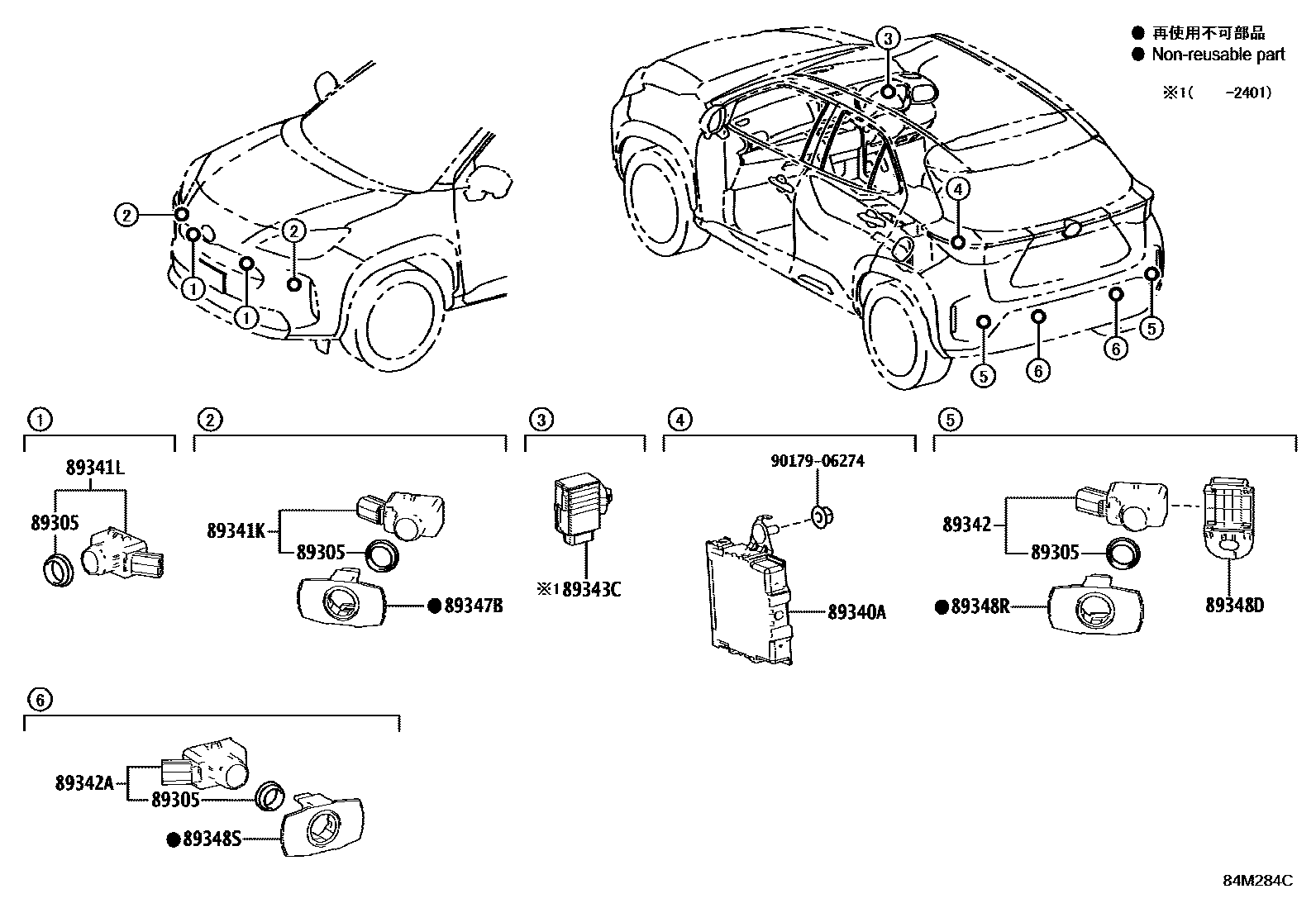 ● 再使用不可部品
● Non-reusable part

※1(　　-2401)

2
1
1
2
3
4
5
6
6
5

1

89341L
89305

2

89341K
89305
●89347B

3

※1 89343C

4

90179-06274
89340A

5

89342
89305
●89348R
89348D

6

89342A
89305
●89348S

84M284C