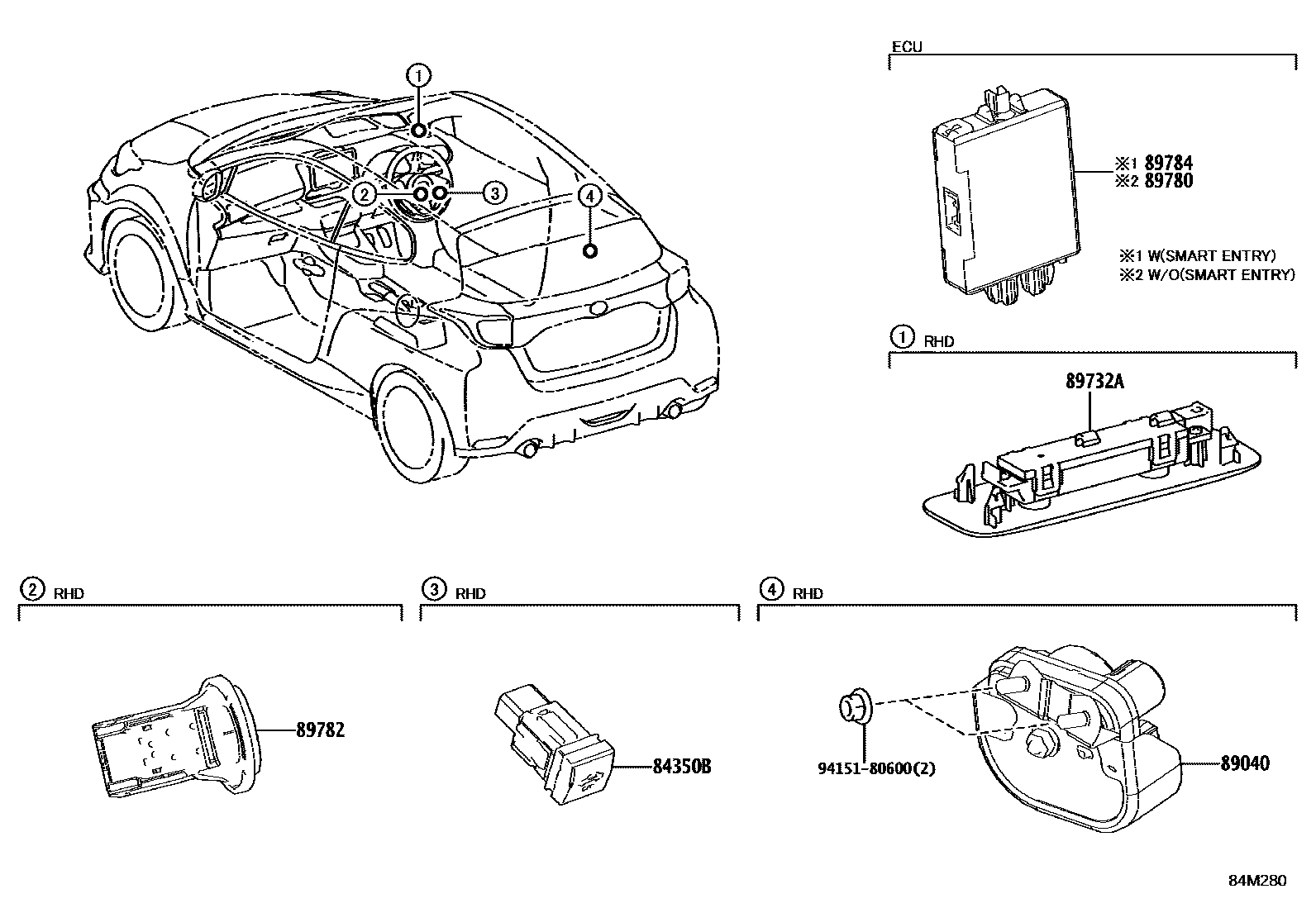 1
2
3
4

ECU

※1 89784
※2 89780

※1 W(SMART ENTRY)
※2 W/O(SMART ENTRY)

1 RHD

89732A

2 RHD

89782

3 RHD

84350B

4 RHD

94151-80600(2)

89040

84M280