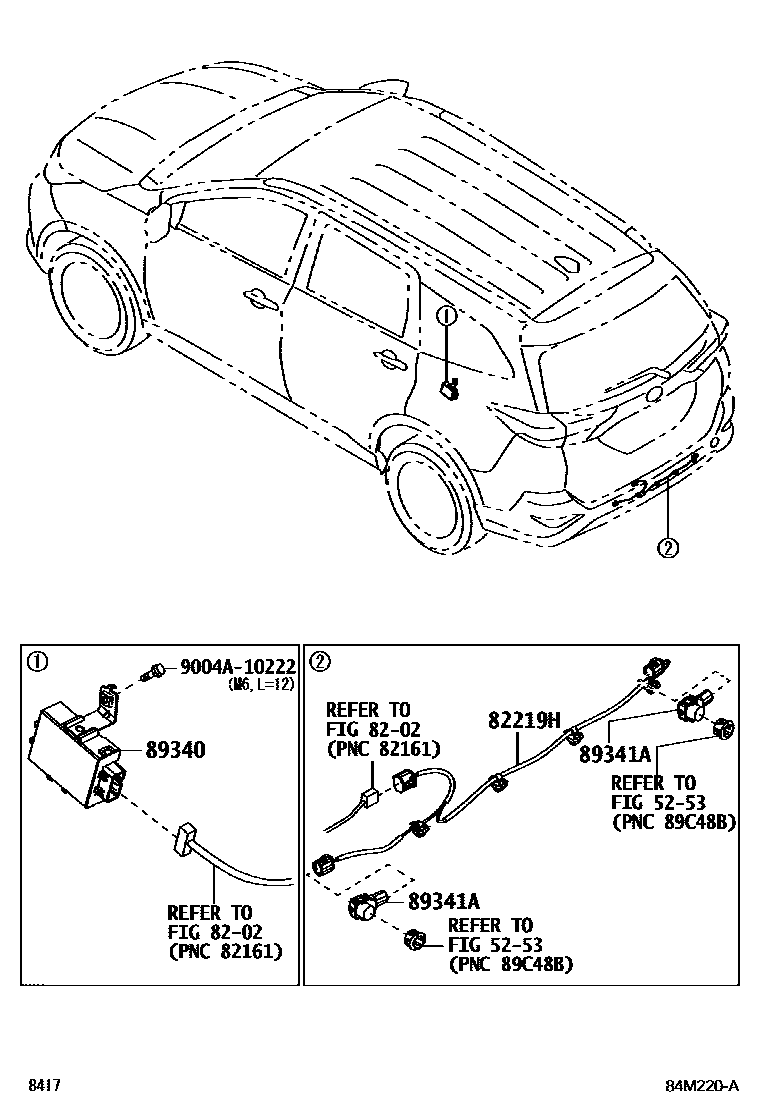 ①

②

①
9004A-10222
(M6, L=12)
89340
REFER TO
FIG 82-02
(PNC 82161)

②
REFER TO
FIG 82-02
(PNC 82161)
82219H
89341A
REFER TO
FIG 52-53
(PNC 89C48B)
89341A
REFER TO
FIG 52-53
(PNC 89C48B)

8417

84M220-A