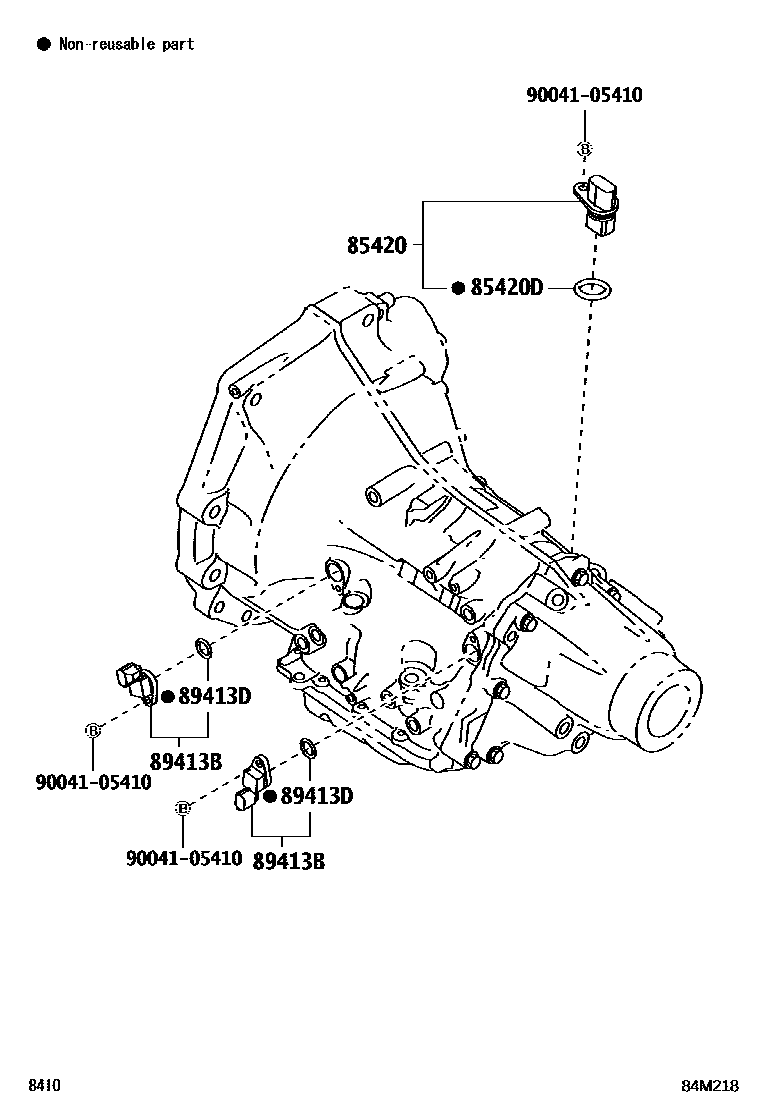 ● Non-reusable part

90041-05410

B

85420

● 85420D

● 89413D

B

89413B

90041-05410

● 89413D

B

90041-05410

89413B

8410

84M218