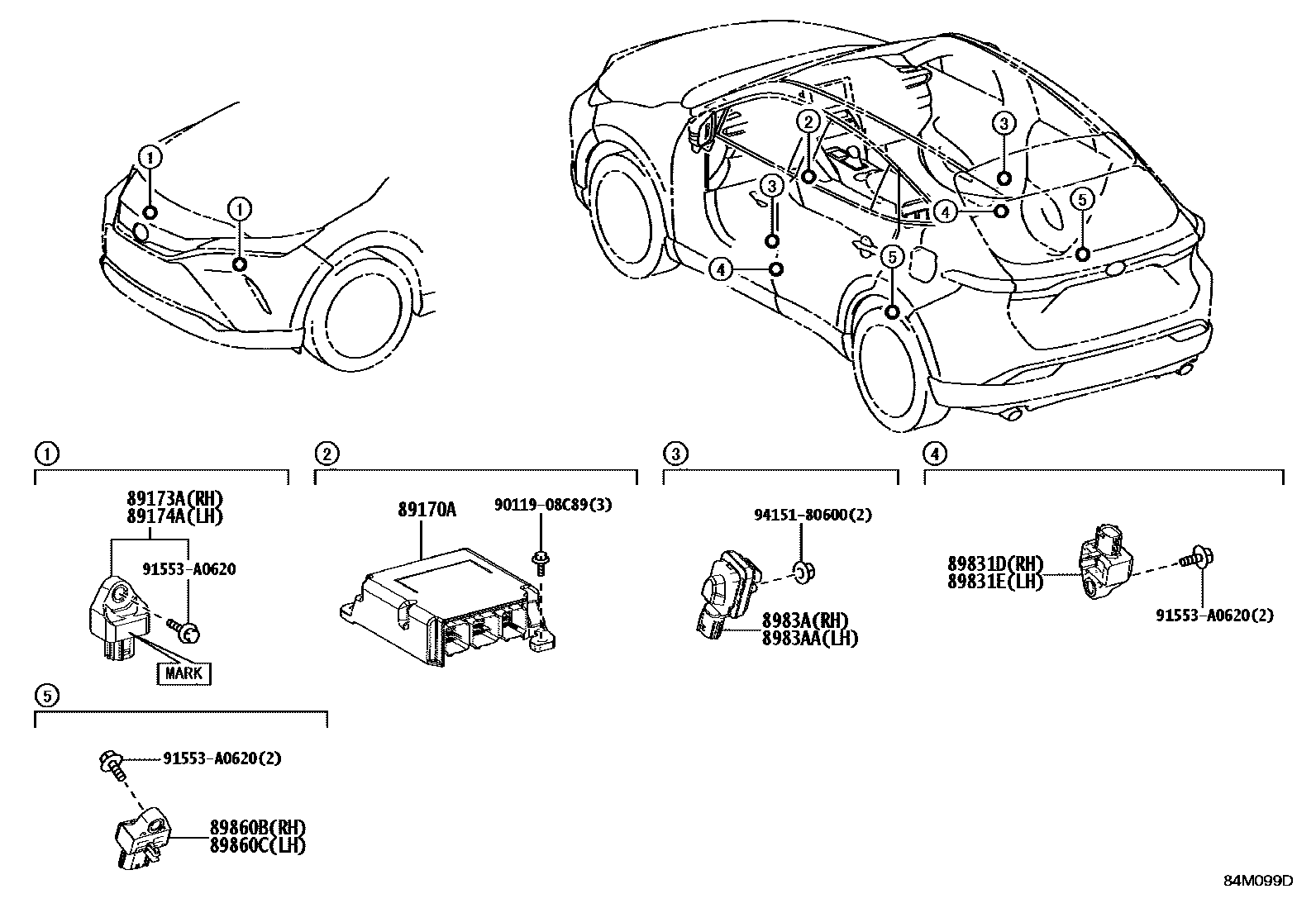 1
1
2
3
3
4
4
5
5

1
89173A(RH)
89174A(LH)
91553-A0620
MARK

2
89170A
90119-08C89(3)

3
94151-80600(2)
8983A(RH)
8983AA(LH)

4
89831D(RH)
89831E(LH)
91553-A0620(2)

5
91553-A0620(2)
89860B(RH)
89860C(LH)

84M099D