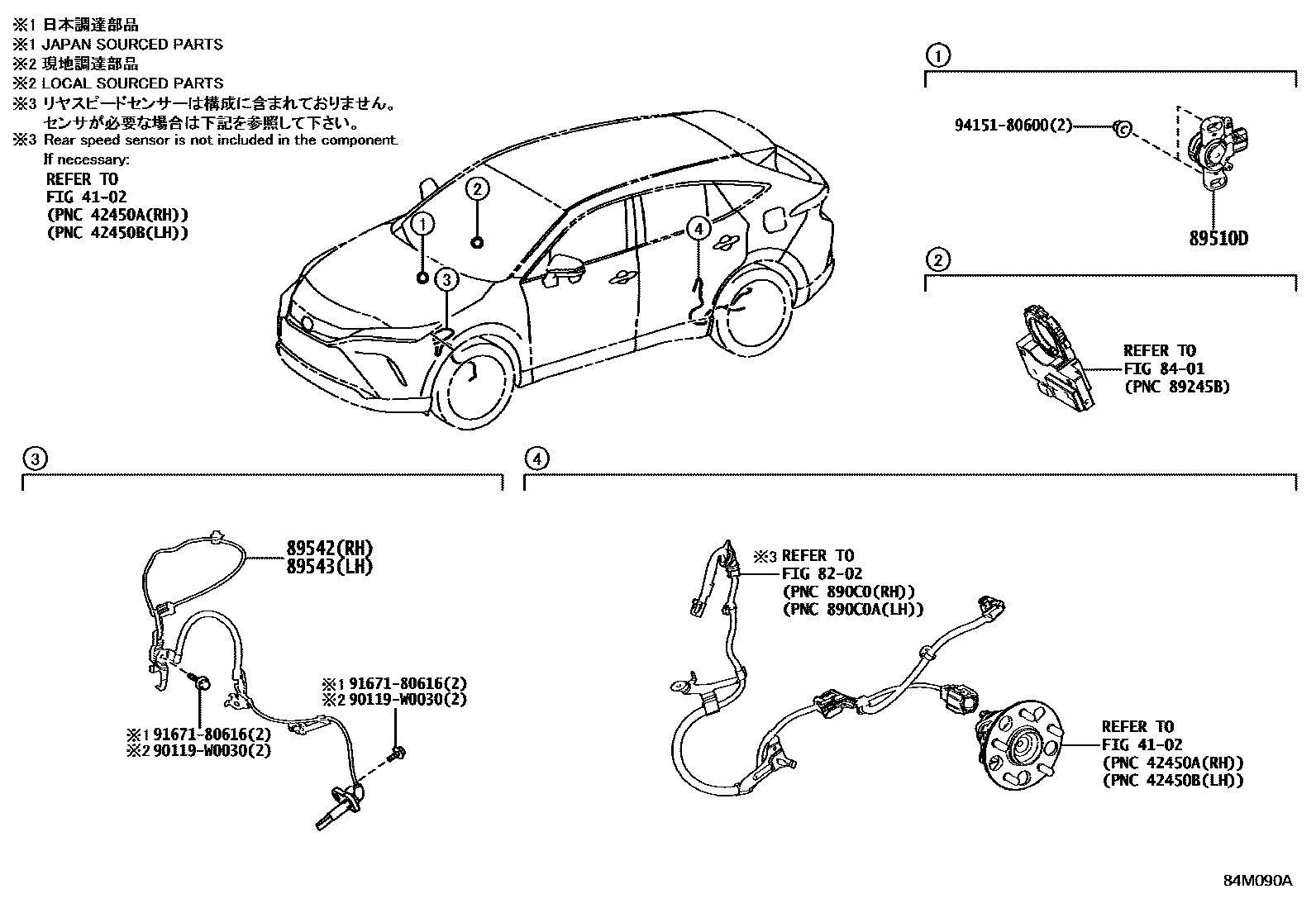 ※1 日本調達部品
※1 JAPAN SOURCED PARTS
※2 現地調達部品
※2 LOCAL SOURCED PARTS
※3 リヤスピードセンサーは構成に含まれておりません。
センサが必要な場合は下記を参照して下さい。
※3 Rear speed sensor is not included in the component.
If necessary:
REFER TO
FIG 41-02
(PNC 42450A(RH))
(PNC 42450B(LH))

1
2
3
4

1
94151-80600(2)
89510D

2
REFER TO
FIG 84-01
(PNC 89245B)

3
89542(RH)
89543(LH)
※1 91671-80616(2)
※2 90119-W0030(2)
※1 91671-80616(2)
※2 90119-W0030(2)

4
※3 REFER TO
FIG 82-02
(PNC 890C0(RH))
(PNC 890C0A(LH))
REFER TO
FIG 41-02
(PNC 42450A(RH))
(PNC 42450B(LH))

84M090A