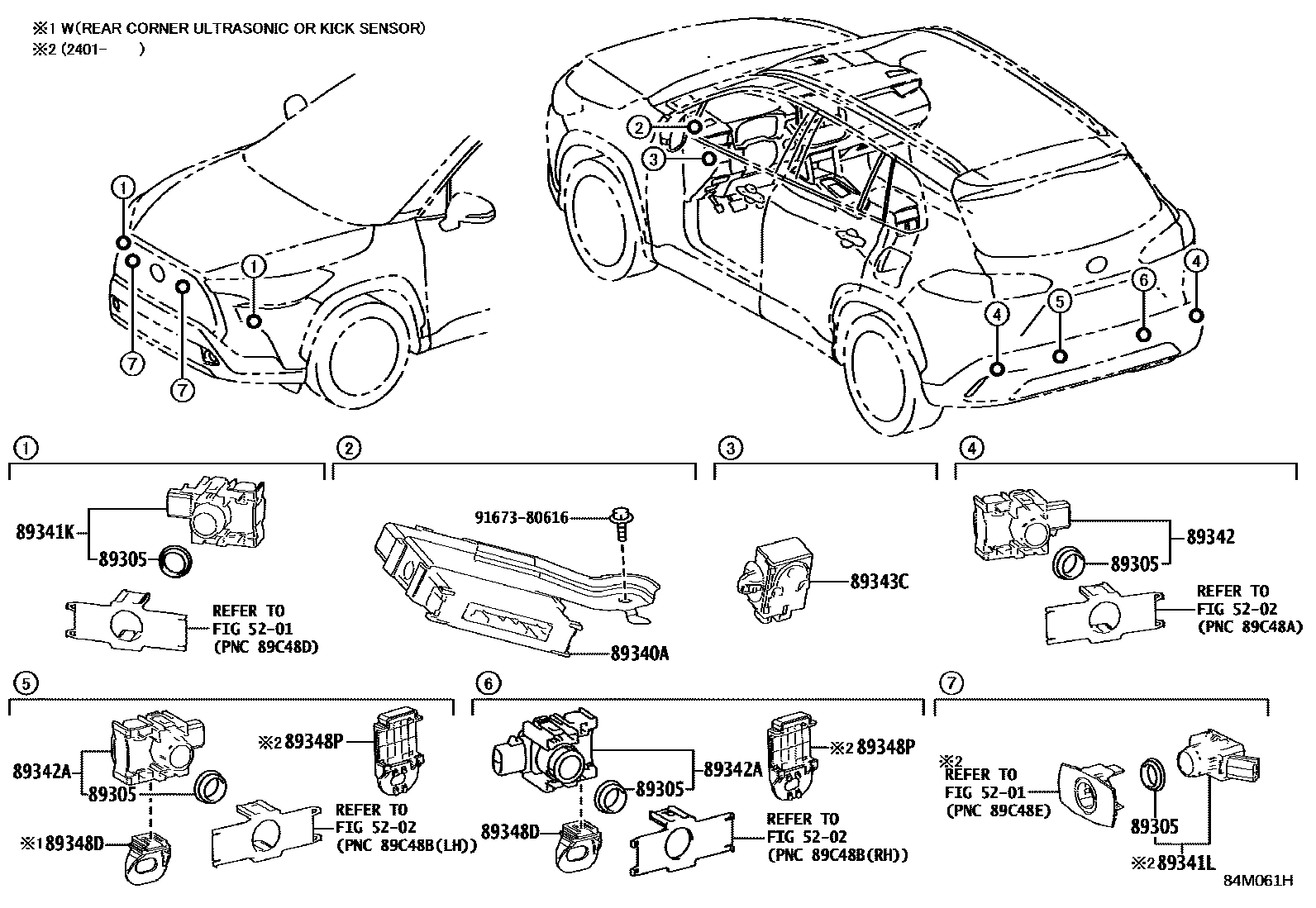 ※1 W(REAR CORNER ULTRASONIC OR KICK SENSOR)
※2 (2401-　　)

1
1
7
7
2
3
4
5
6
4

1
89341K
89305
REFER TO FIG 52-01 (PNC 89C48D)

2
91673-80616
89340A

3
89343C

4
89342
89305
REFER TO FIG 52-02 (PNC 89C48A)

5
89342A
89305
※2 89348P
※1 89348D
REFER TO FIG 52-02 (PNC 89C48B(LH))

6
89342A
89305
※2 89348P
89348D
REFER TO FIG 52-02 (PNC 89C48B(RH))

7
※2 REFER TO FIG 52-01 (PNC 89C48E)
89305
※2 89341L

84M061H