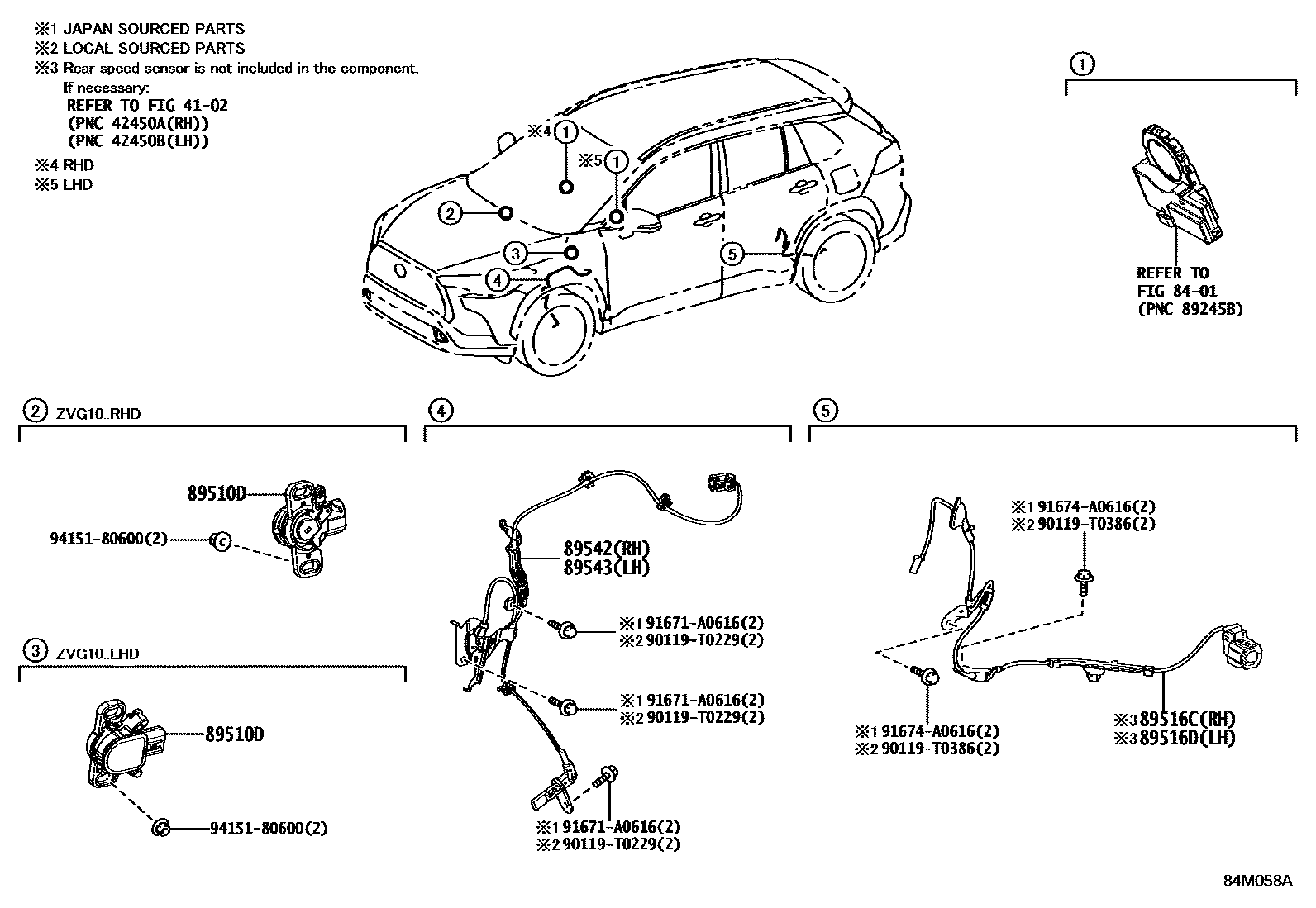 ※1 JAPAN SOURCED PARTS
※2 LOCAL SOURCED PARTS
※3 Rear speed sensor is not included in the component.
If necessary:
REFER TO FIG 41-02
(PNC 42450A(RH))
(PNC 42450B(LH))
※4 RHD
※5 LHD

※4 1
※5 1
2
3
4
5

1
REFER TO
FIG 84-01
(PNC 89245B)

2 ZVG10..RHD
89510D
94151-80600(2)

3 ZVG10..LHD
89510D
94151-80600(2)

4
89542(RH)
89543(LH)
※1 91671-A0616(2)
※2 90119-T0229(2)
※1 91671-A0616(2)
※2 90119-T0229(2)
※1 91671-A0616(2)
※2 90119-T0229(2)

5
※1 91674-A0616(2)
※2 90119-T0386(2)
※1 91674-A0616(2)
※2 90119-T0386(2)
※3 89516C(RH)
※3 89516D(LH)

84M058A