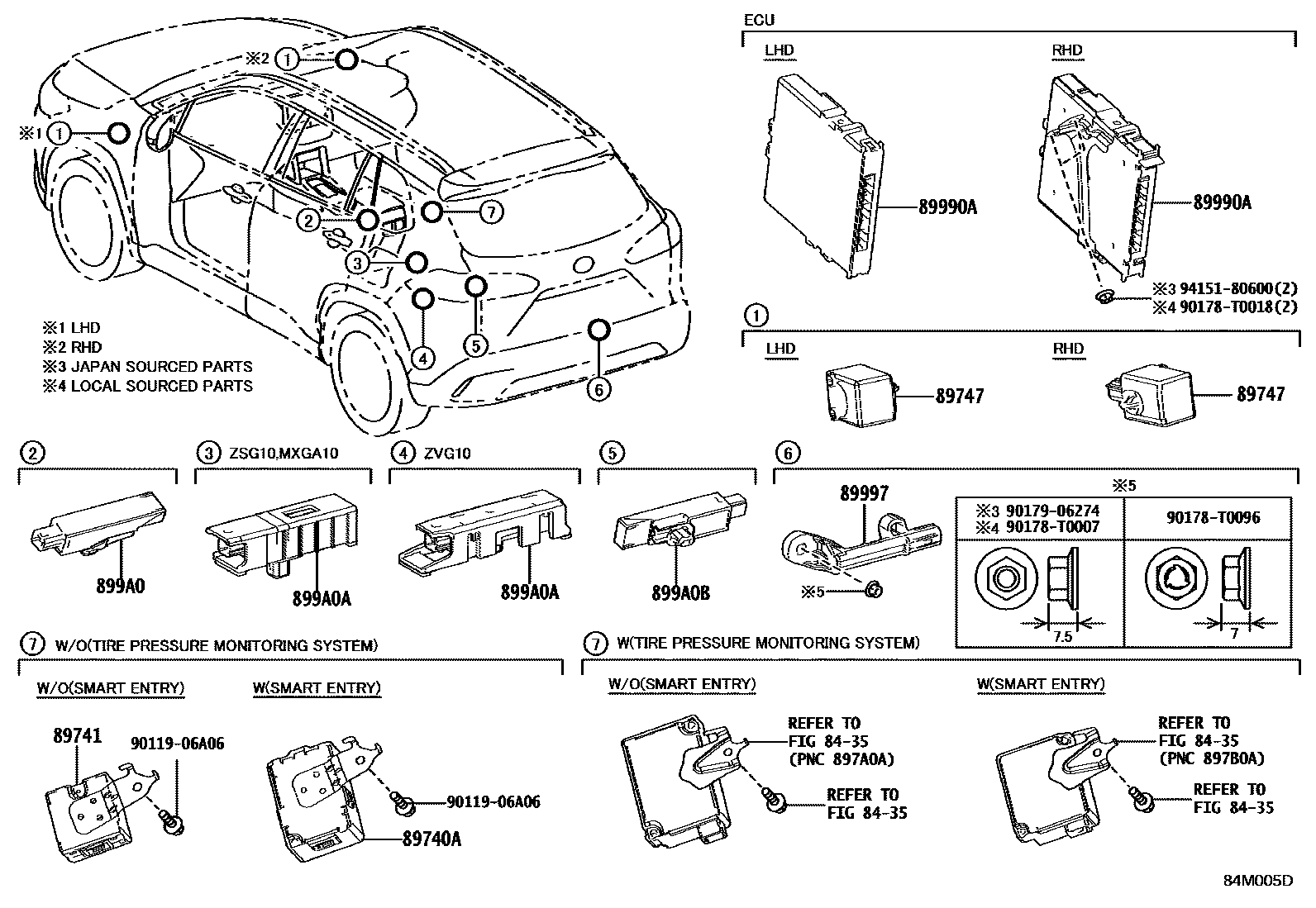 ※2 1
※1 1
2
7
3
4
5
6

※1 LHD
※2 RHD
※3 JAPAN SOURCED PARTS
※4 LOCAL SOURCED PARTS

ECU
LHD
89990A
RHD
89990A
※3 94151-80600(2)
※4 90178-T0018(2)

1
LHD
89747
RHD
89747

2
899A0

3 ZSG10,MXGA10
899A0A

4 ZVG10
899A0A

5
899A0B

6
89997
※5

※5
| ※3 90179-06274 ※4 90178-T0007 | 90178-T0096 |
|---|---|
| 7.5 | 7 |

7 W/O(TIRE PRESSURE MONITORING SYSTEM)
W/O(SMART ENTRY)
89741
90119-06A06
W(SMART ENTRY)
90119-06A06
89740A

7 W(TIRE PRESSURE MONITORING SYSTEM)
W/O(SMART ENTRY)
REFER TO FIG 84-35 (PNC 897A0A)
REFER TO FIG 84-35
W(SMART ENTRY)
REFER TO FIG 84-35 (PNC 897B0A)
REFER TO FIG 84-35

84M005D