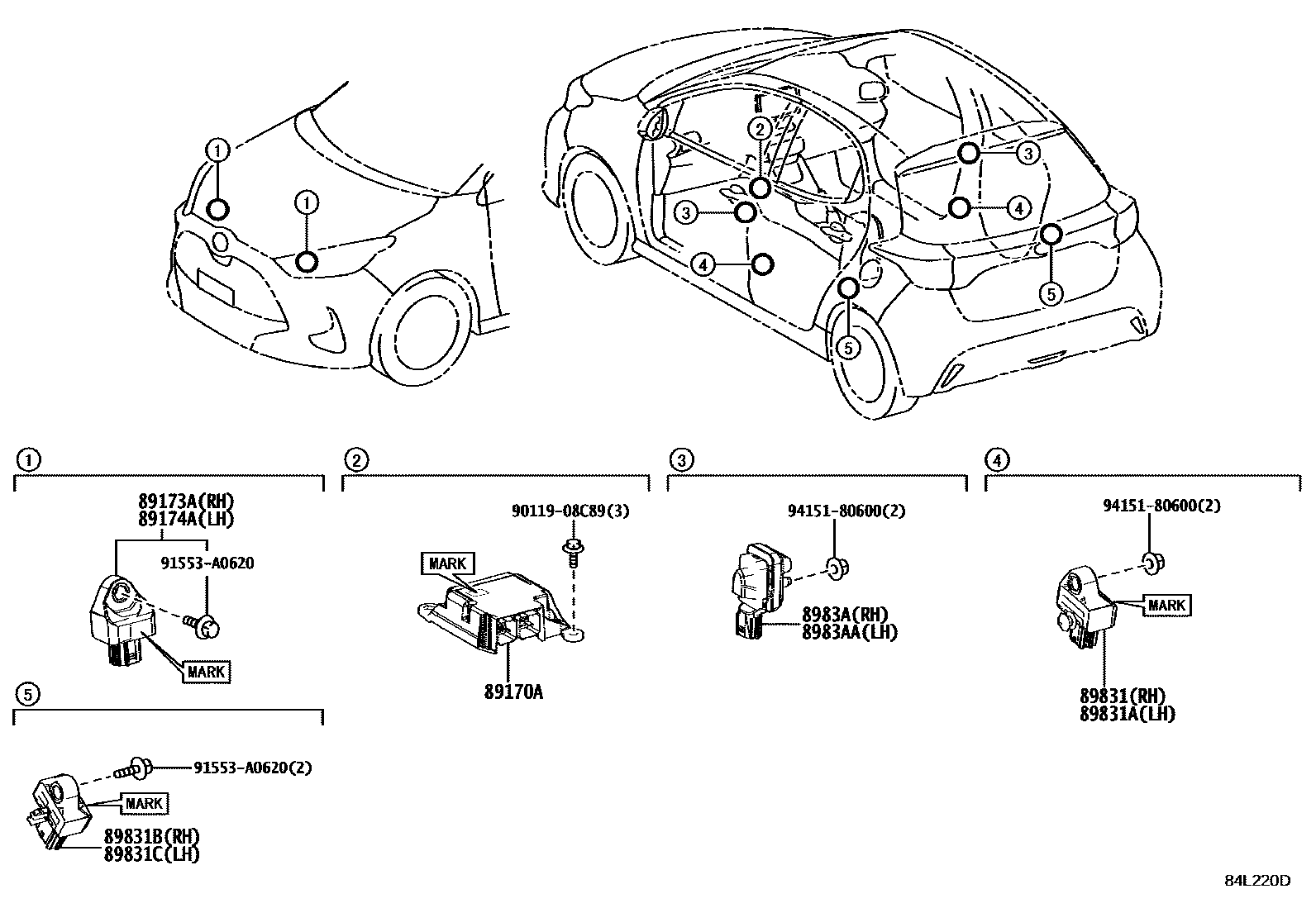 1
1
2
3
3
4
4
5
5

1
89173A(RH)
89174A(LH)
91553-A0620
MARK

2
90119-08C89(3)
MARK
89170A

3
94151-80600(2)
8983A(RH)
8983AA(LH)

4
94151-80600(2)
MARK
89831(RH)
89831A(LH)

5
91553-A0620(2)
MARK
89831B(RH)
89831C(LH)

84L220D