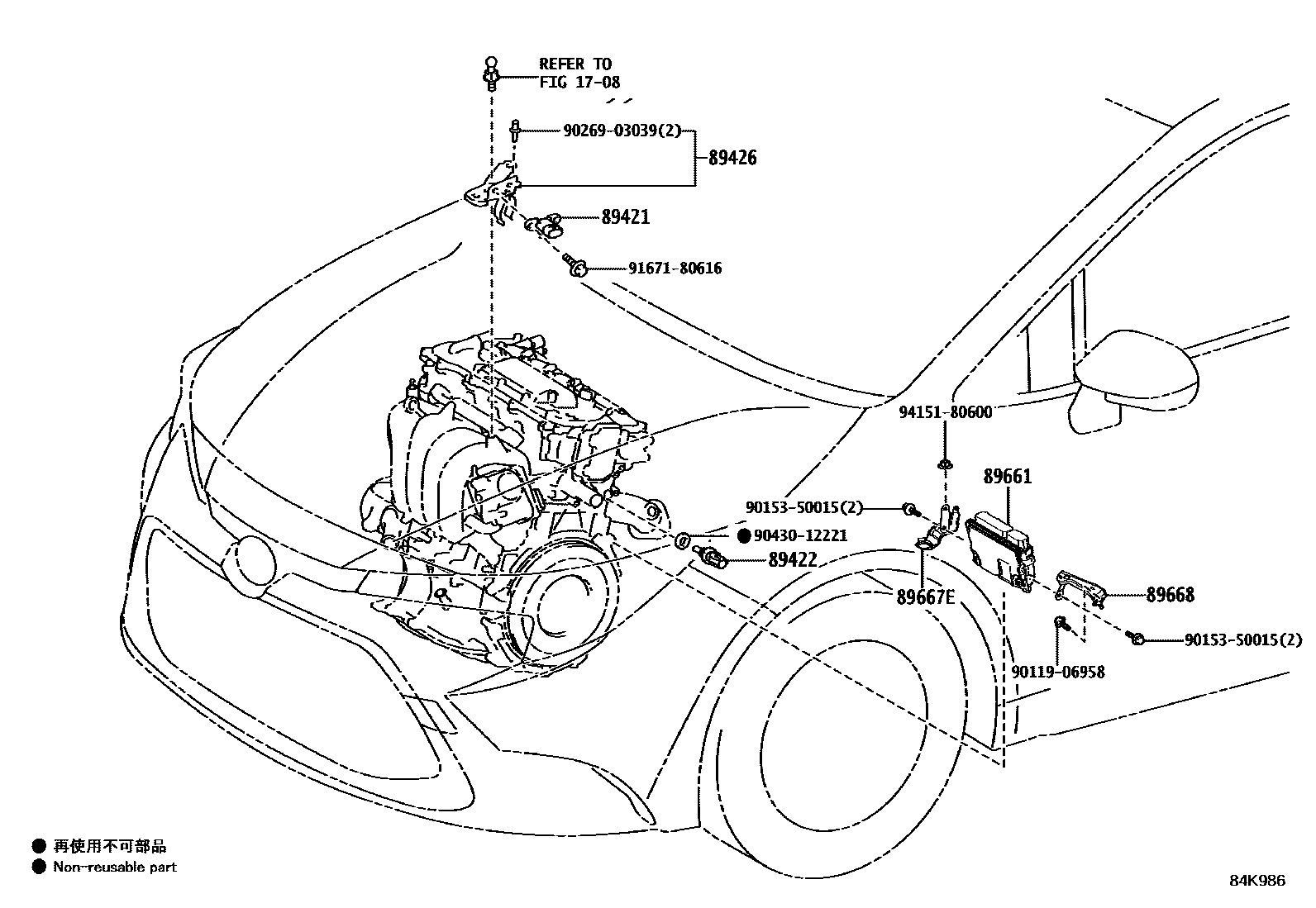 REFER TO
FIG 17-08

90269-03039(2)

89426

89421

91671-80616

94151-80600

89661

90153-50015(2)

● 90430-12221

89422

89667E

89668

90153-50015(2)

90119-06958

● 再使用不可部品
● Non-reusable part

84K986