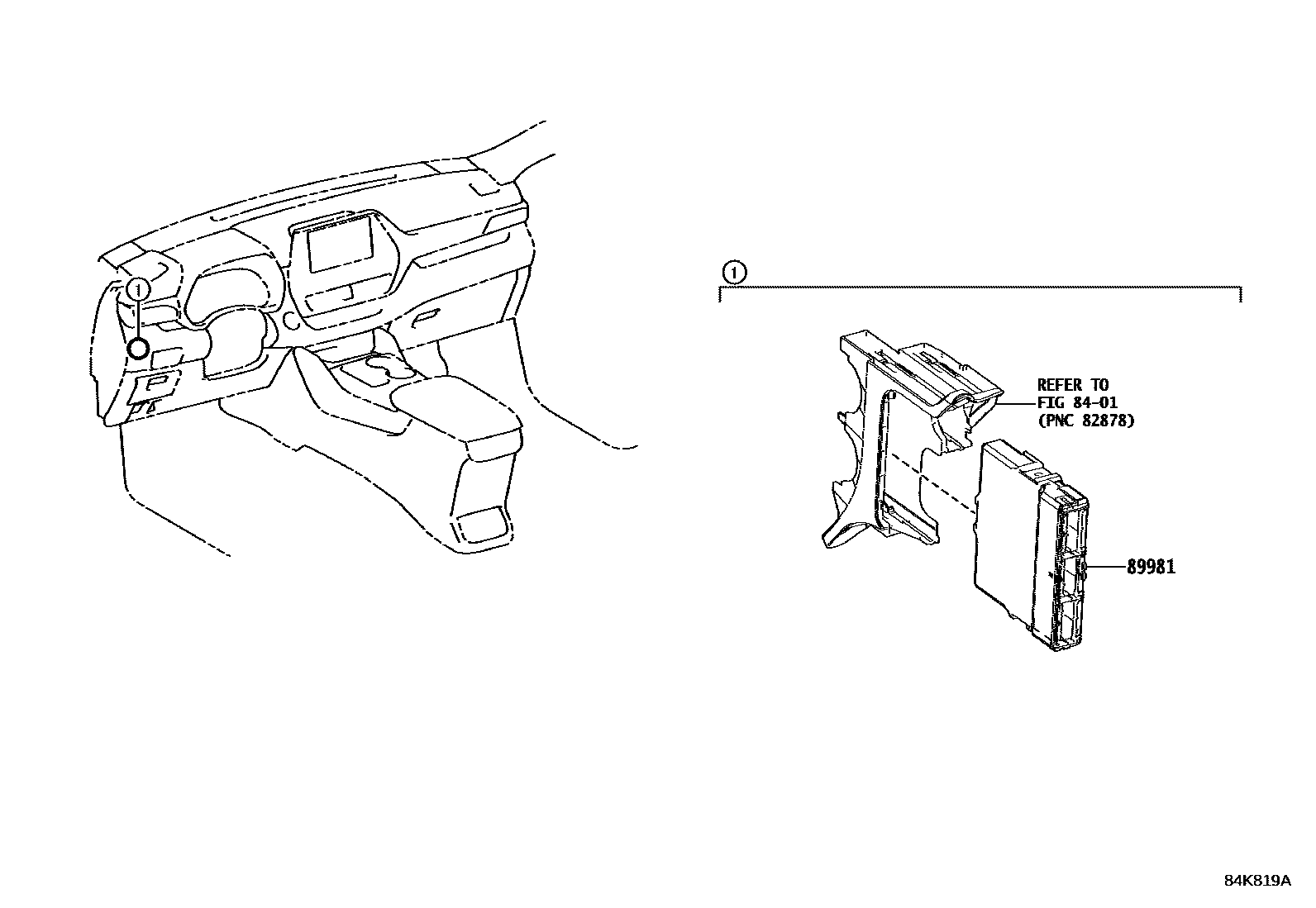 1

1

REFER TO
FIG 84-01
(PNC 82878)

89981

84K819A