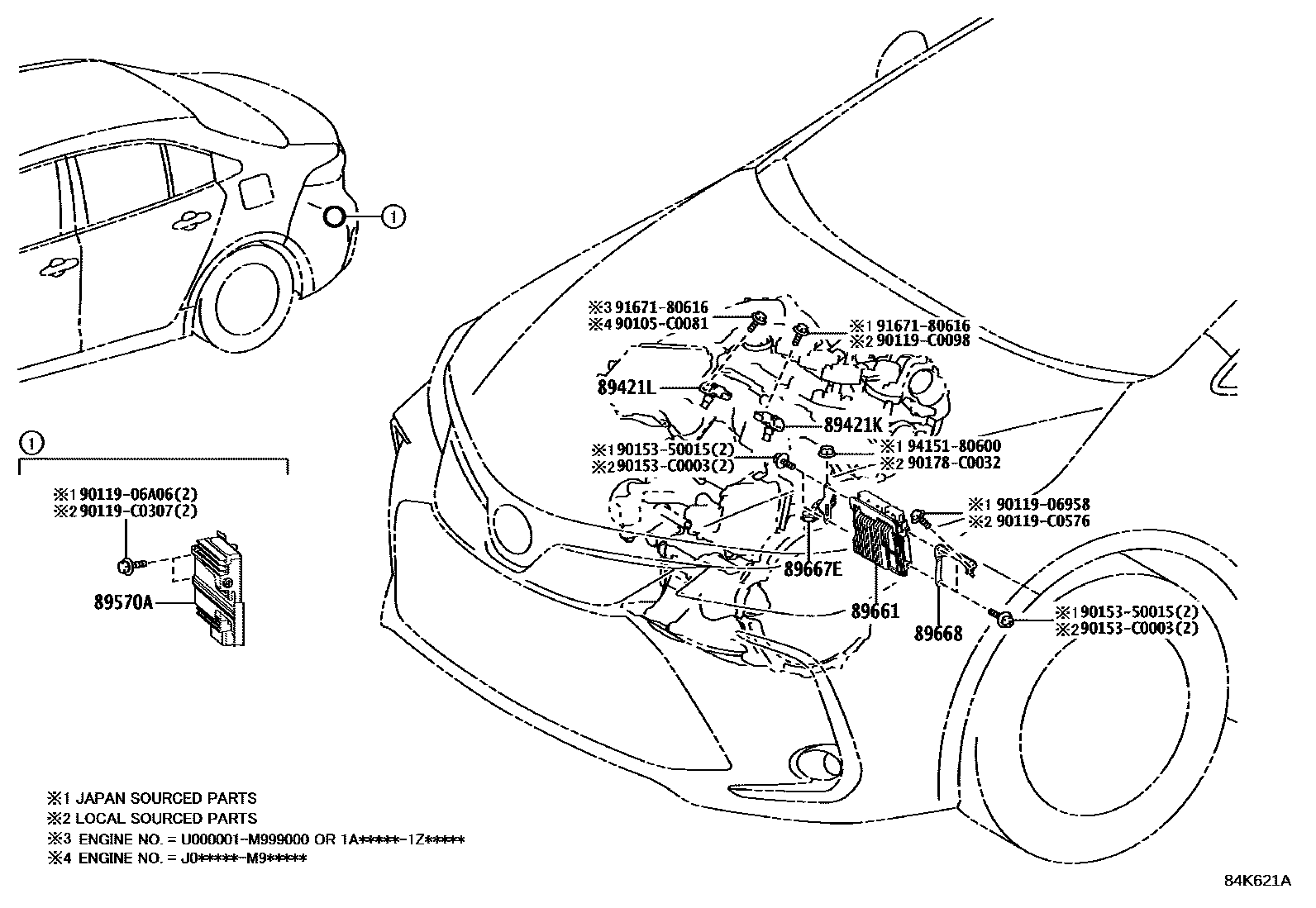 ①

①

※1 90119-06A06(2)
※2 90119-C0307(2)

89570A

※3 91671-80616
※4 90105-C0081

※1 91671-80616
※2 90119-C0098

89421L

89421K

※1 90153-50015(2)
※2 90153-C0003(2)

※1 94151-80600
※2 90178-C0032

※1 90119-06958
※2 90119-C0576

89667E

89661

89668

※1 90153-50015(2)
※2 90153-C0003(2)

※1 JAPAN SOURCED PARTS
※2 LOCAL SOURCED PARTS
※3 ENGINE NO. = U000001-M999000 OR 1A*****-1Z*****
※4 ENGINE NO. = J0*****-M9*****

84K621A