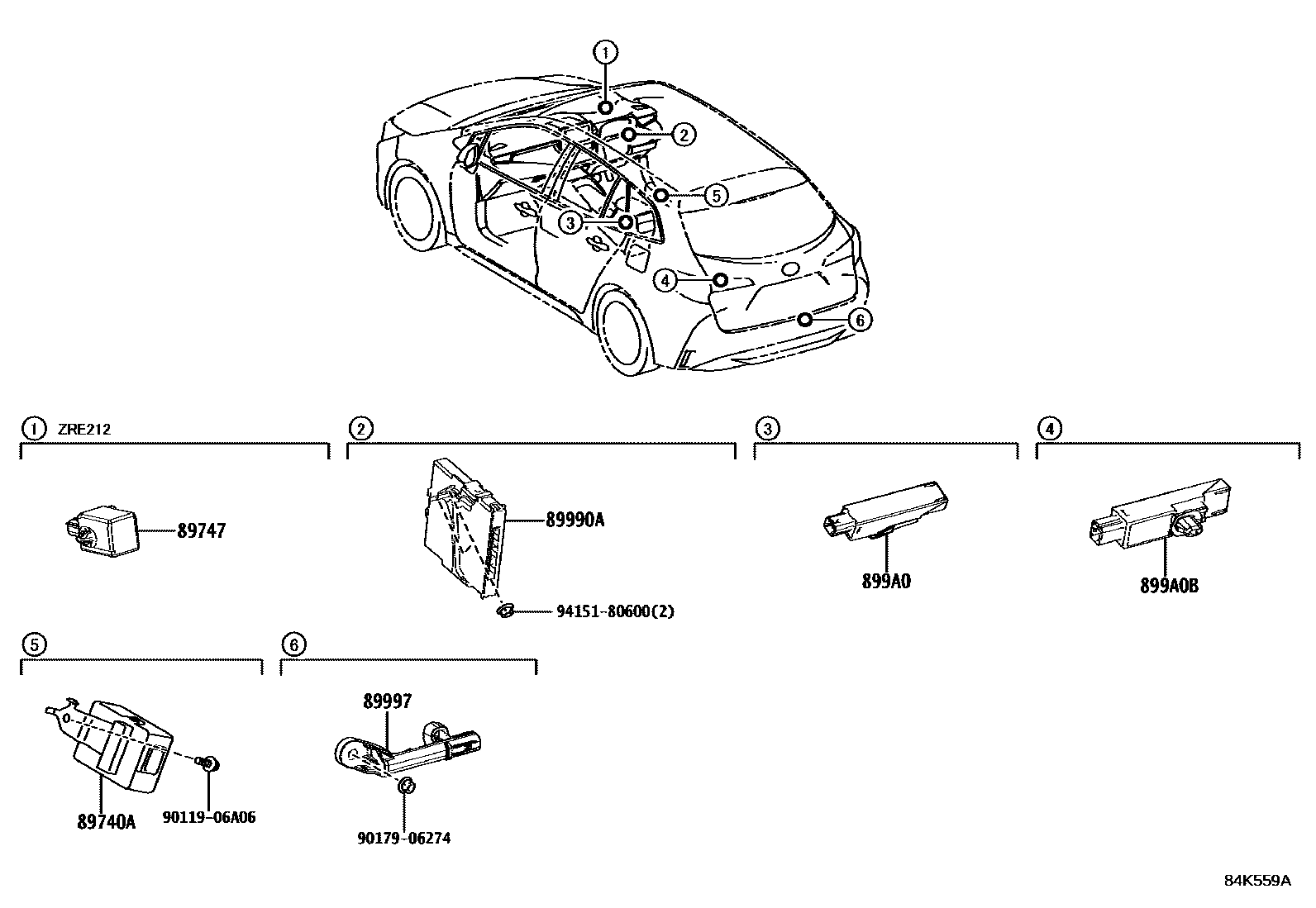 1
2
5
3
4
6

1 ZRE212
89747

2
89990A
94151-80600(2)

3
899A0

4
899A0B

5
89740A
90119-06A06

6
89997
90179-06274

84K559A