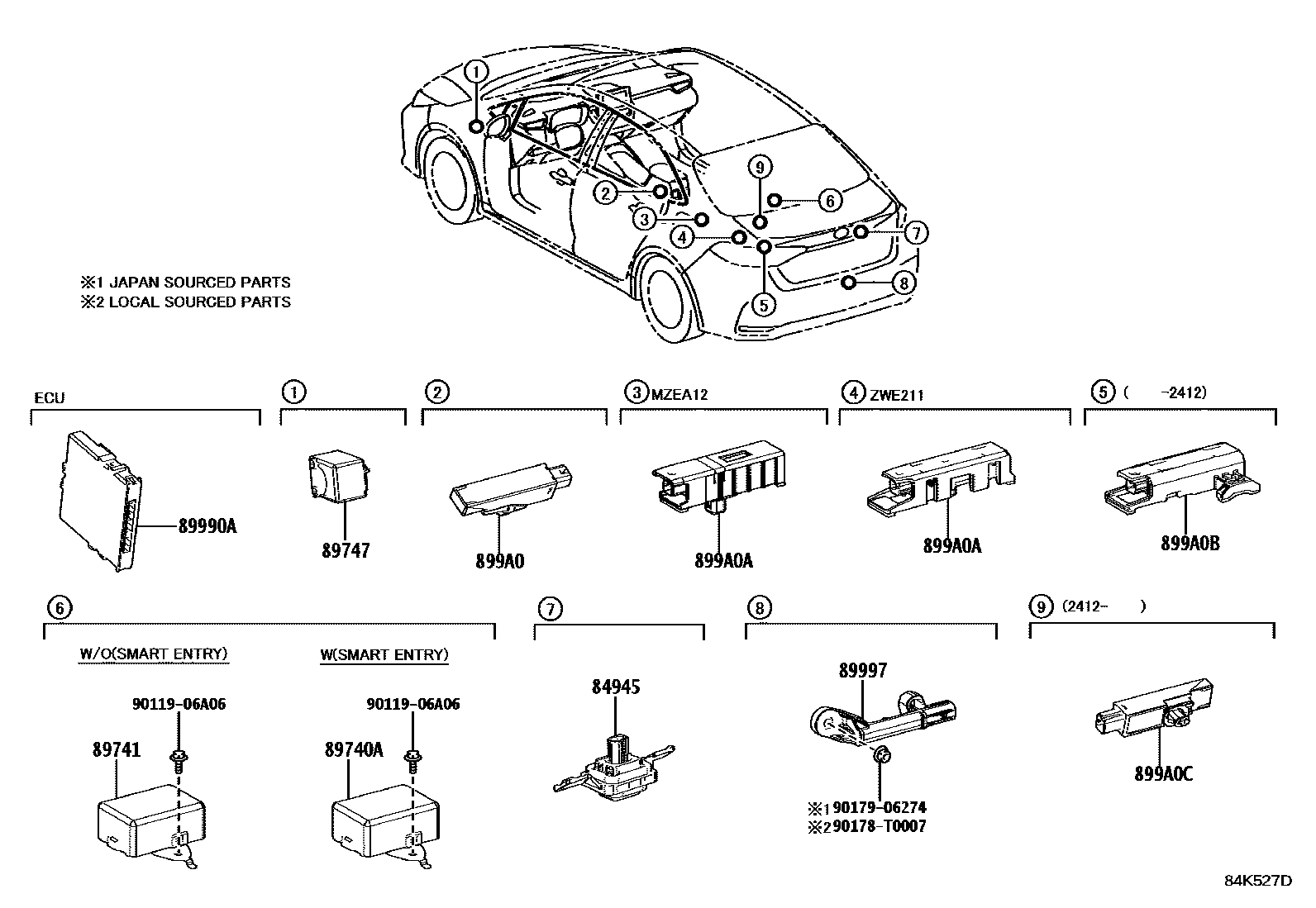 1
2
3
4
5
6
7
8
9

※1 JAPAN SOURCED PARTS
※2 LOCAL SOURCED PARTS

ECU

89990A

1

89747

2

899A0

3 MZEA12

899A0A

4 ZWE211

899A0A

5 ( -2412)

899A0B

6

W/O(SMART ENTRY)

90119-06A06

89741

W(SMART ENTRY)

90119-06A06

89740A

7

84945

8

89997

※1 90179-06274
※2 90178-T0007

9 (2412- )

899A0C

84K527D