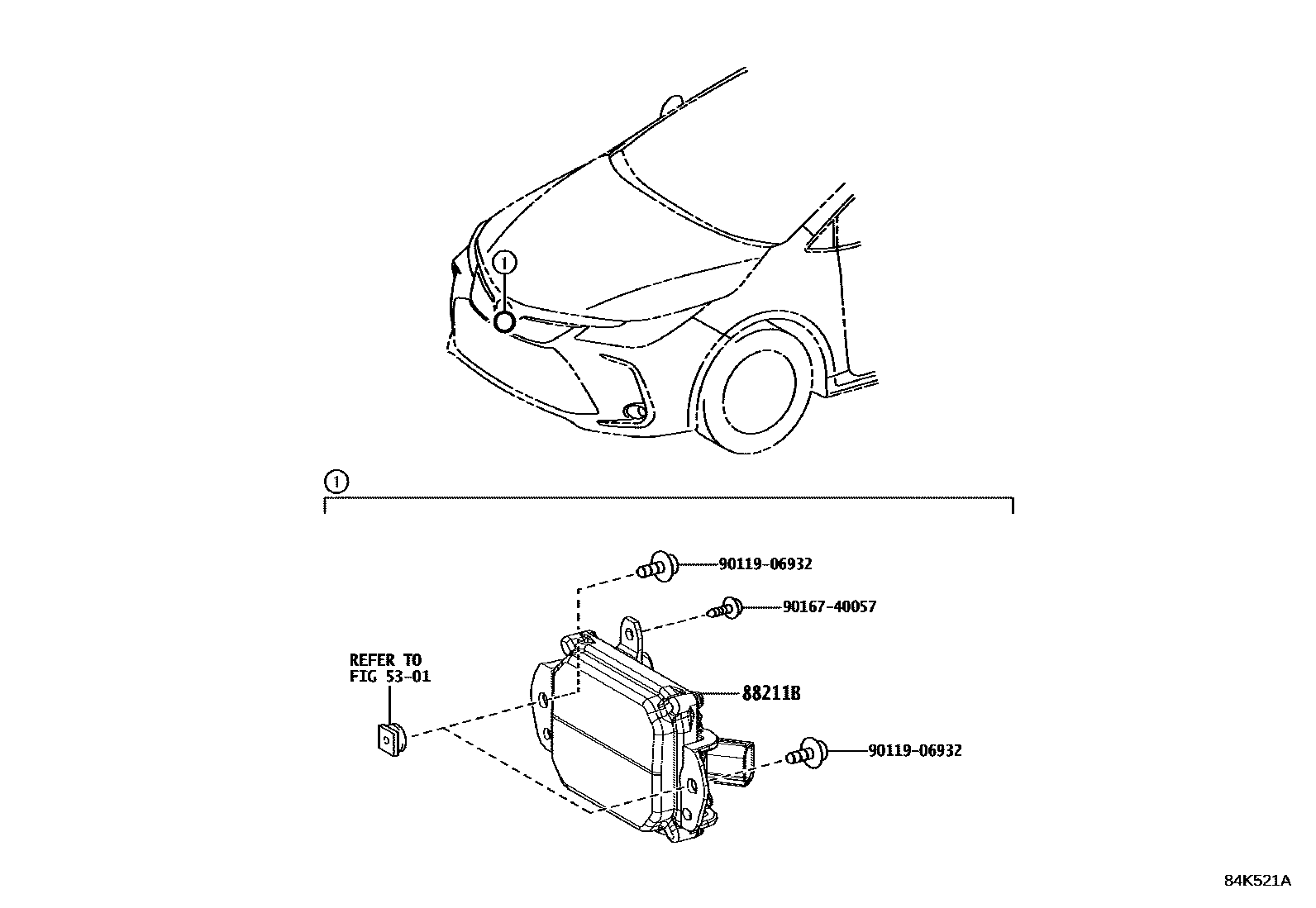 1

1

90119-06932

90167-40057

REFER TO
FIG 53-01

88211B

90119-06932

84K521A