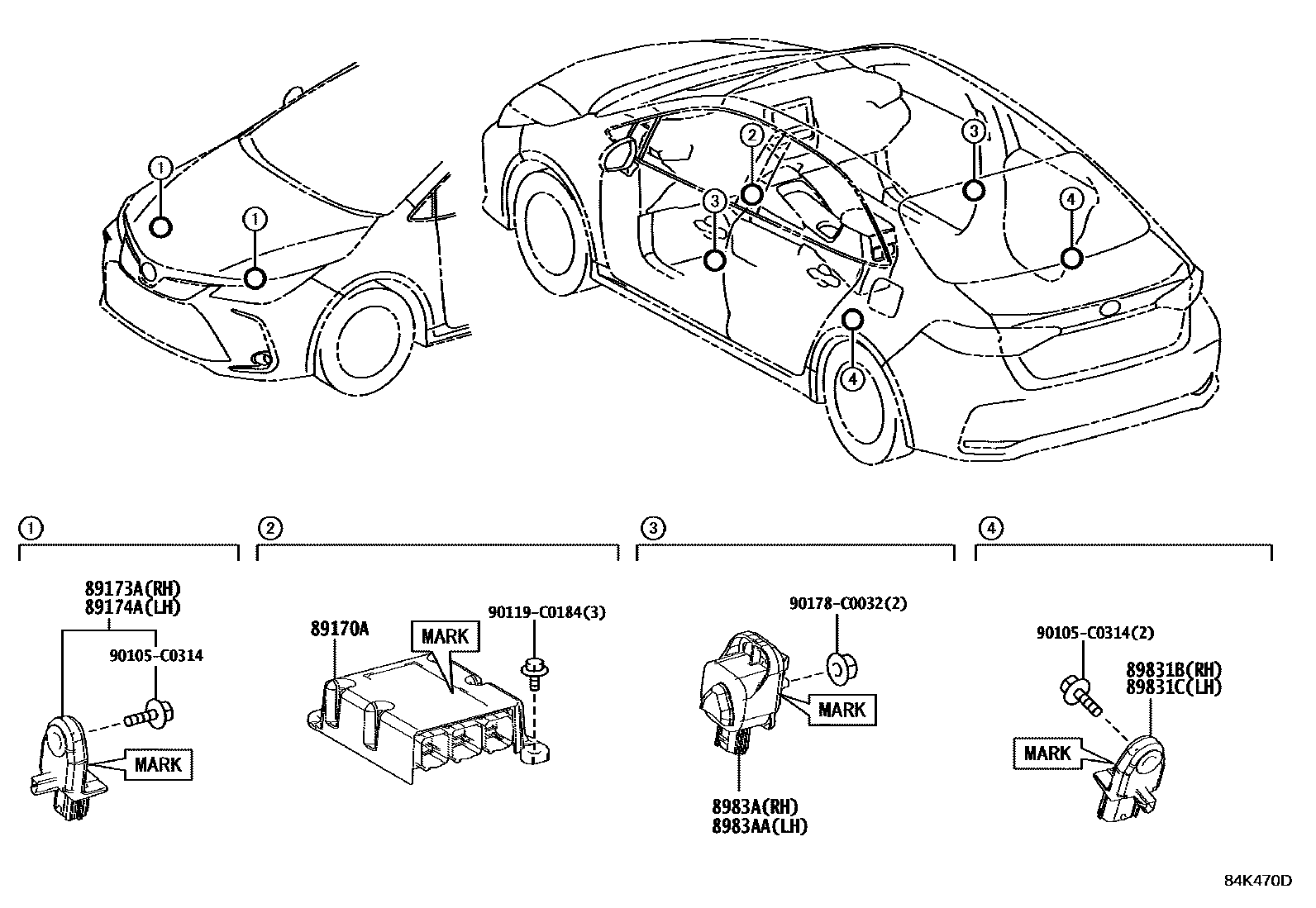 1
1
2
3
3
4
4

1
89173A(RH)
89174A(LH)
90105-C0314
MARK

2
89170A
MARK
90119-C0184(3)

3
90178-C0032(2)
MARK
8983A(RH)
8983AA(LH)

4
90105-C0314(2)
89831B(RH)
89831C(LH)
MARK

84K470D