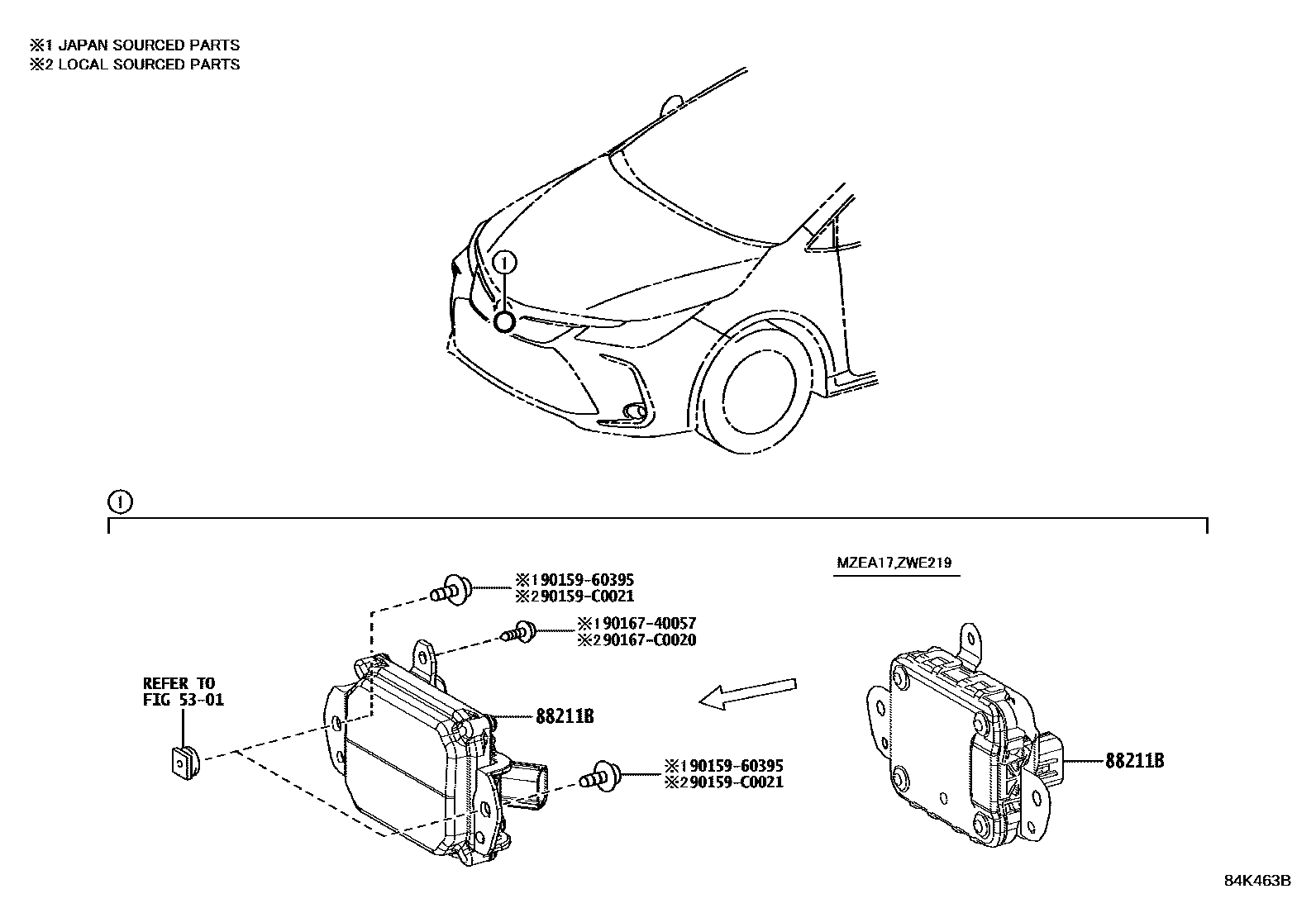 ※1 JAPAN SOURCED PARTS
※2 LOCAL SOURCED PARTS

①

①

MZEA17,ZWE219

※190159-60395
※290159-C0021

※190167-40057
※290167-C0020

REFER TO
FIG 53-01

88211B

※190159-60395
※290159-C0021

88211B

84K463B