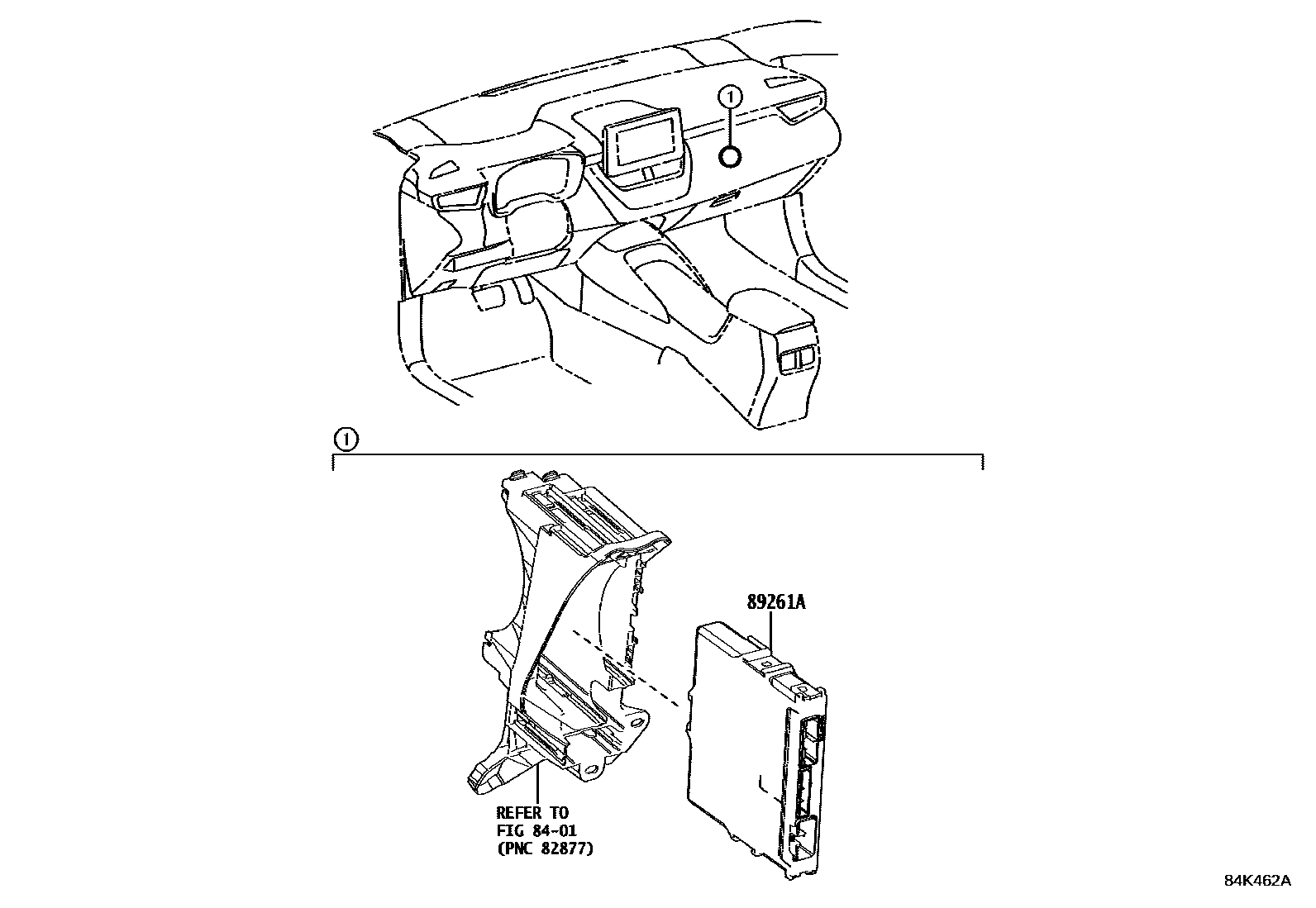 1

1

89261A

REFER TO
FIG 84-01
(PNC 82877)

84K462A