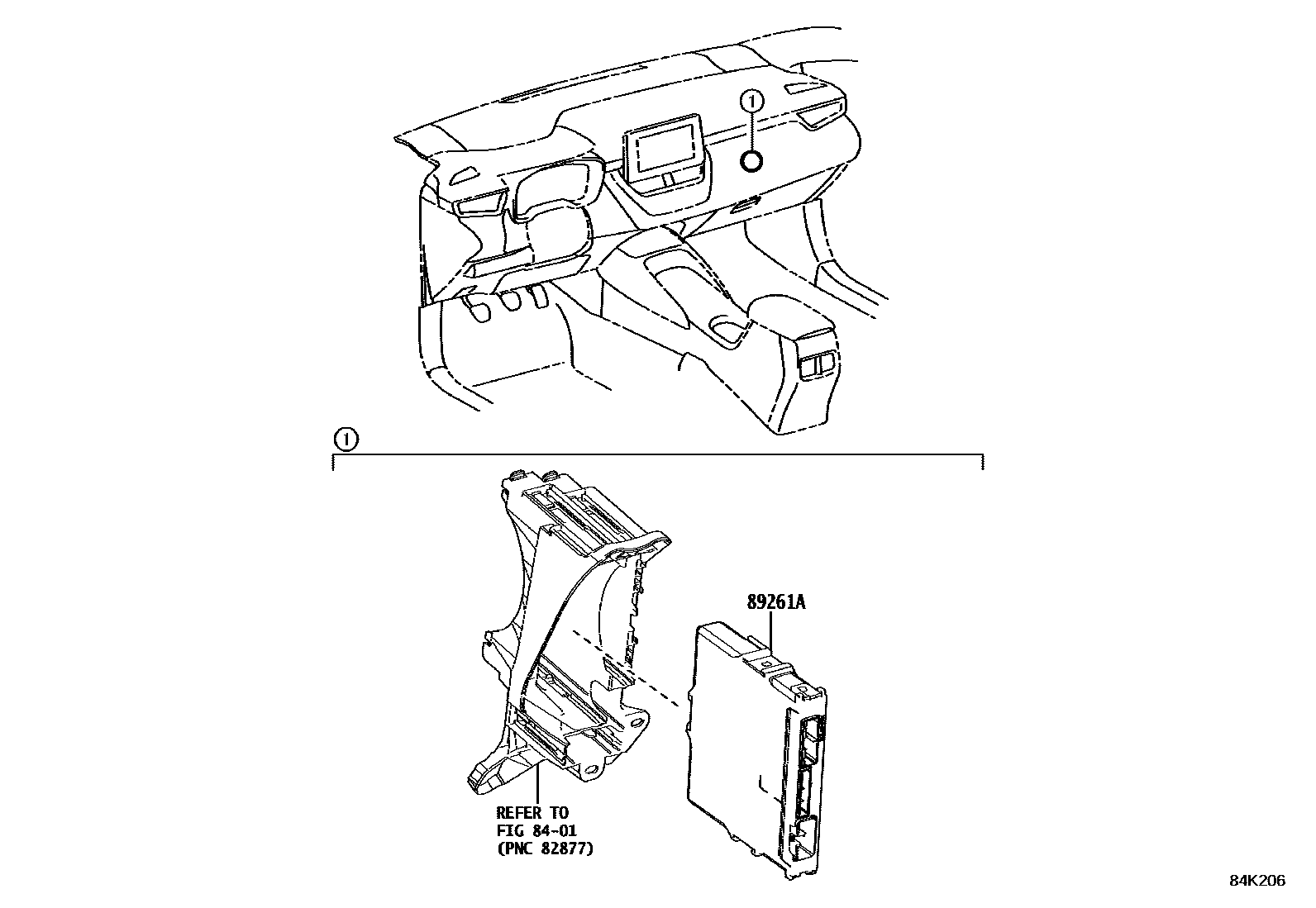 ①

①

89261A

REFER TO
FIG 84-01
(PNC 82877)

84K206