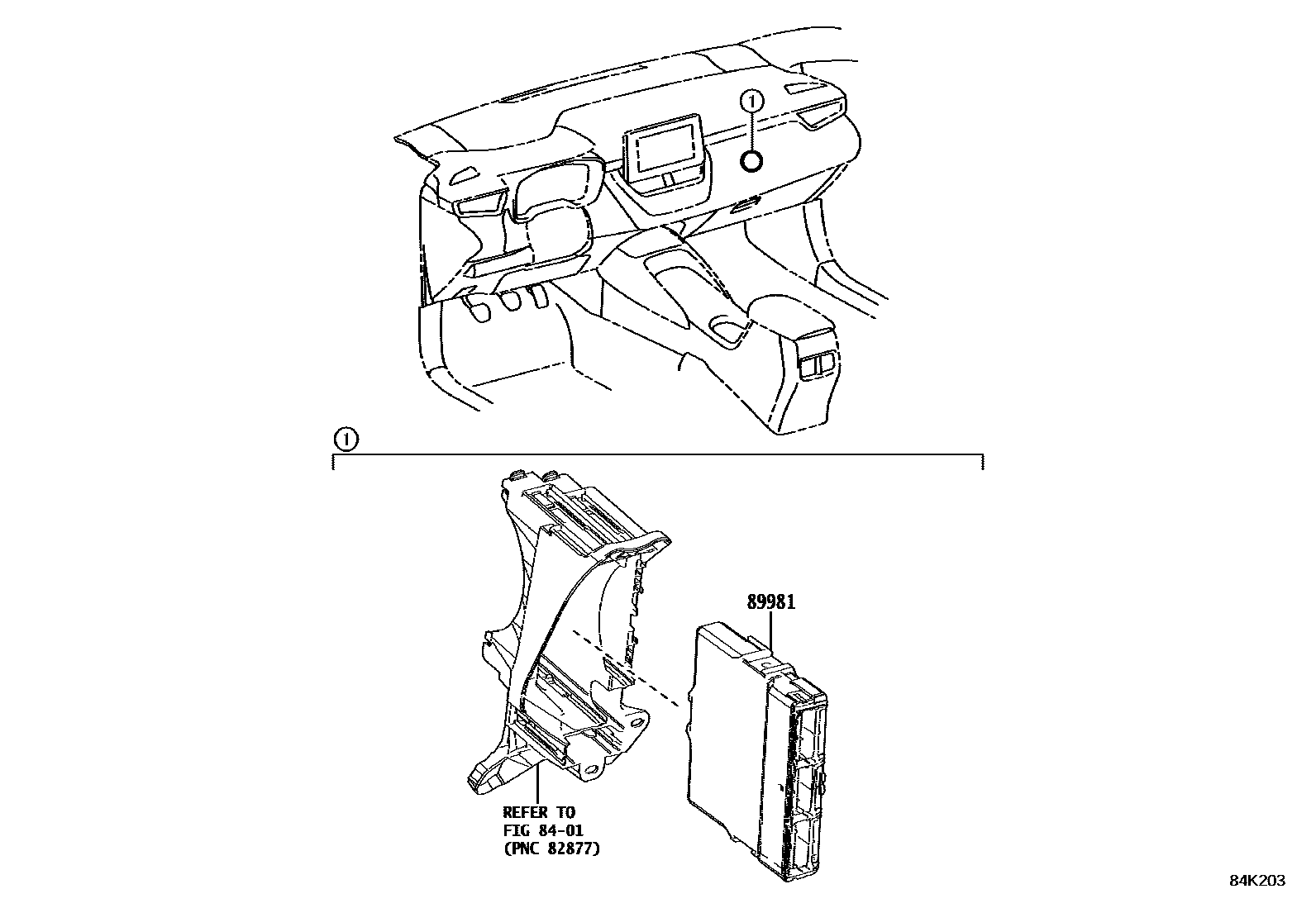 ①

①

89981

REFER TO
FIG 84-01
(PNC 82877)

84K203