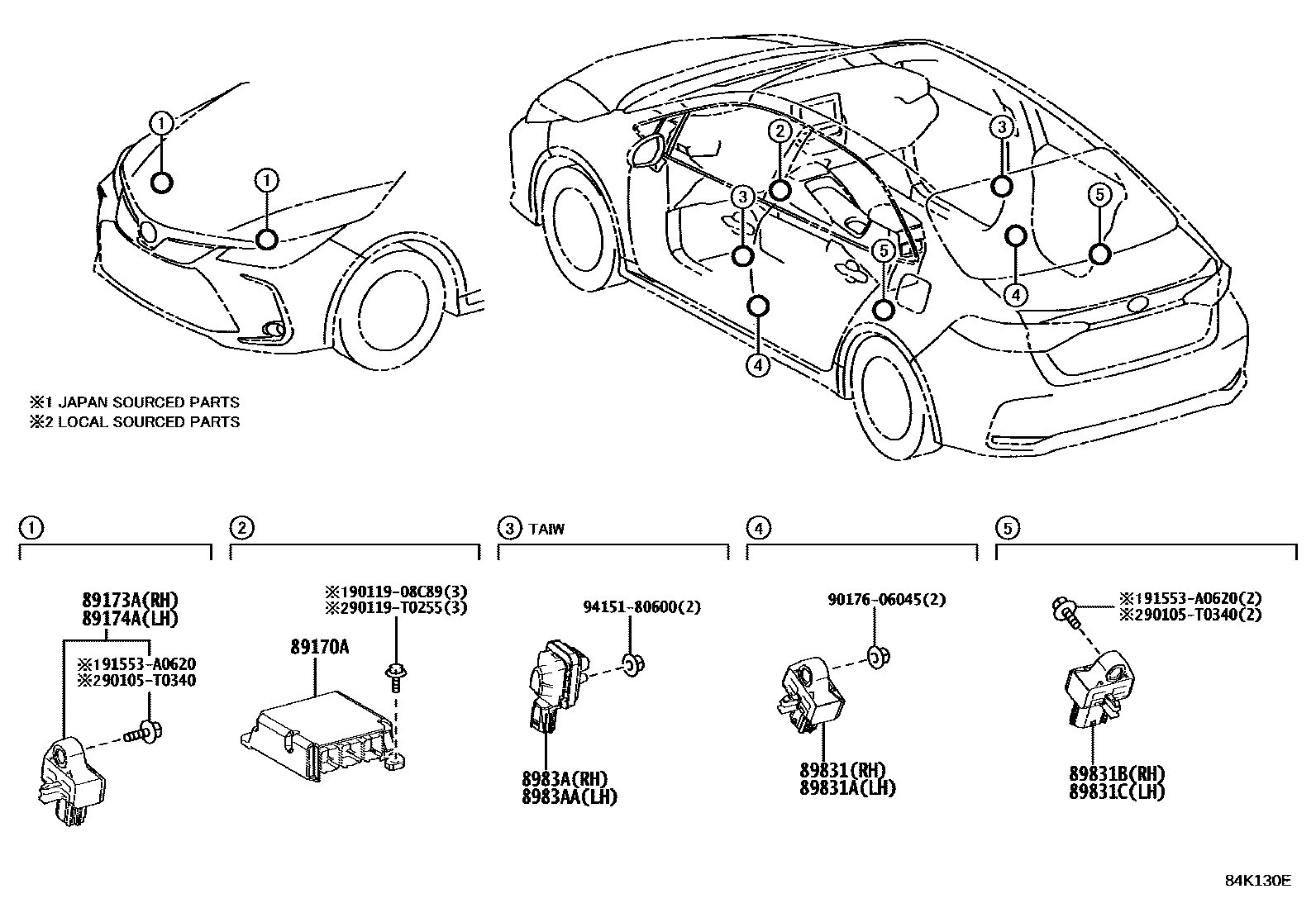 1
1
2
3
3
5
5
4
4

※1 JAPAN SOURCED PARTS
※2 LOCAL SOURCED PARTS

1

89173A(RH)
89174A(LH)
※191553-A0620
※290105-T0340

2

※190119-08C89(3)
※290119-T0255(3)
89170A

3 TAIW

94151-80600(2)
8983A(RH)
8983AA(LH)

4

90176-06045(2)
89831(RH)
89831A(LH)

5

※191553-A0620(2)
※290105-T0340(2)
89831B(RH)
89831C(LH)

84K130E