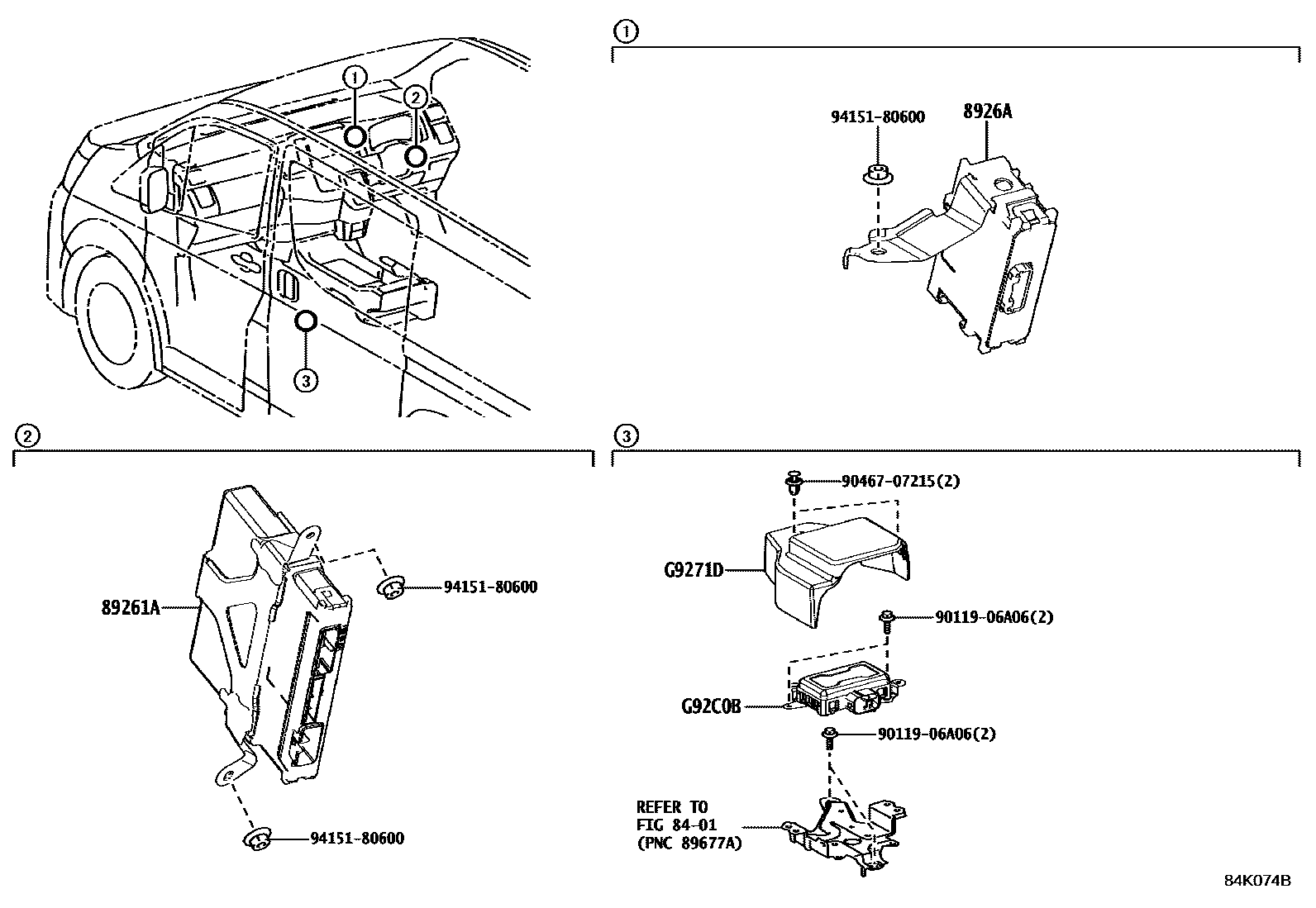 ①
②
③

①
94151-80600
8926A

②
89261A
94151-80600
94151-80600

③
90467-07215(2)
G9271D
90119-06A06(2)
G92C0B
90119-06A06(2)
REFER TO
FIG 84-01
(PNC 89677A)

84K074B