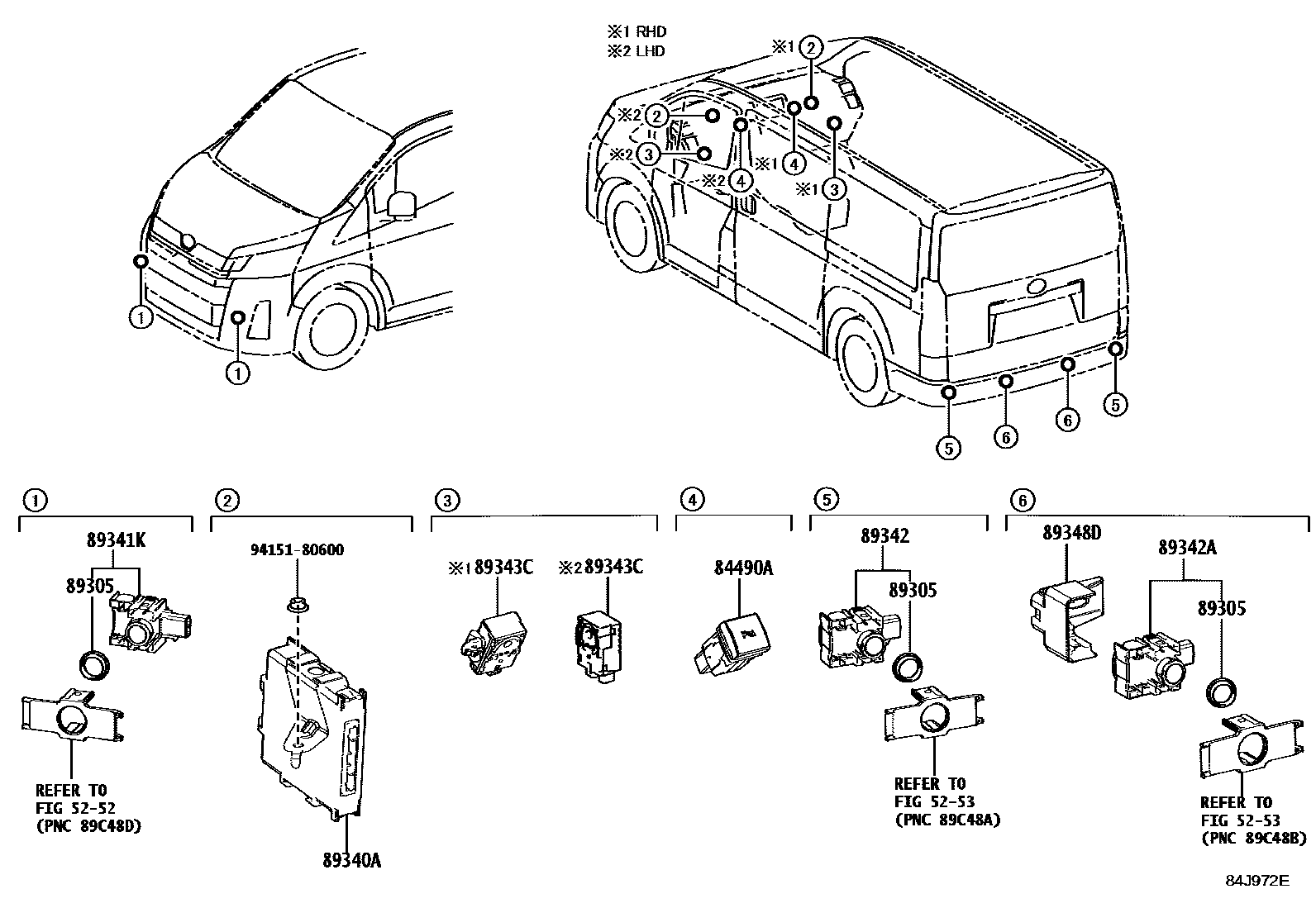 ※1 RHD
※2 LHD

※1 2
※2 2
※2 3
※2 4
※1 4
※1 3

1
1
5
6
6
5

1
89341K
89305
REFER TO FIG 52-52 (PNC 89C48D)

2
94151-80600
89340A

3
※1 89343C
※2 89343C

4
84490A

5
89342
89305
REFER TO FIG 52-53 (PNC 89C48A)

6
89348D
89342A
89305
REFER TO FIG 52-53 (PNC 89C48B)

84J972E