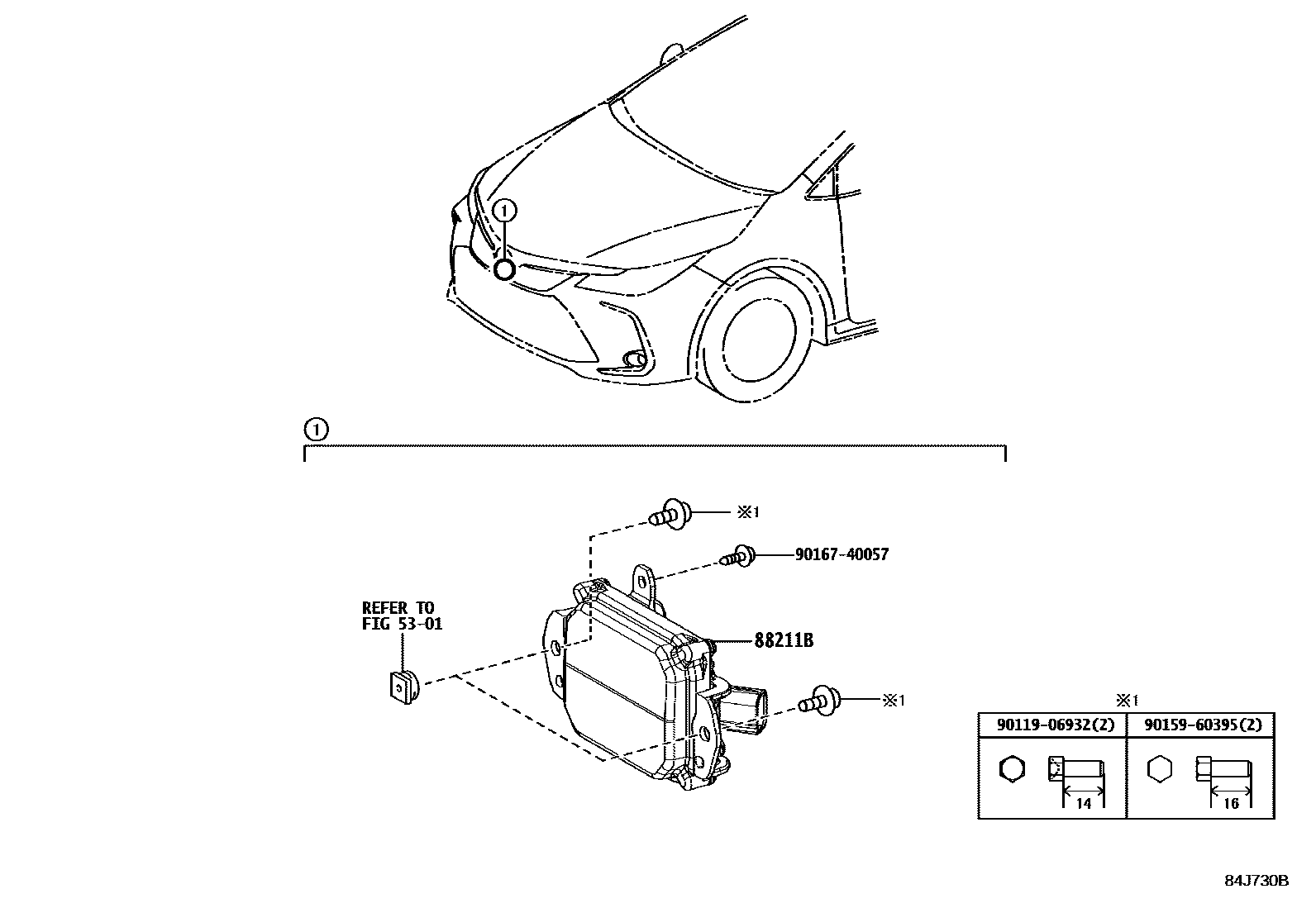 ①

①

※1

90167-40057

REFER TO
FIG 53-01

88211B

※1

※1

| 90119-06932(2) | 90159-60395(2) |
|---|---|
| 14 | 16 |

84J730B