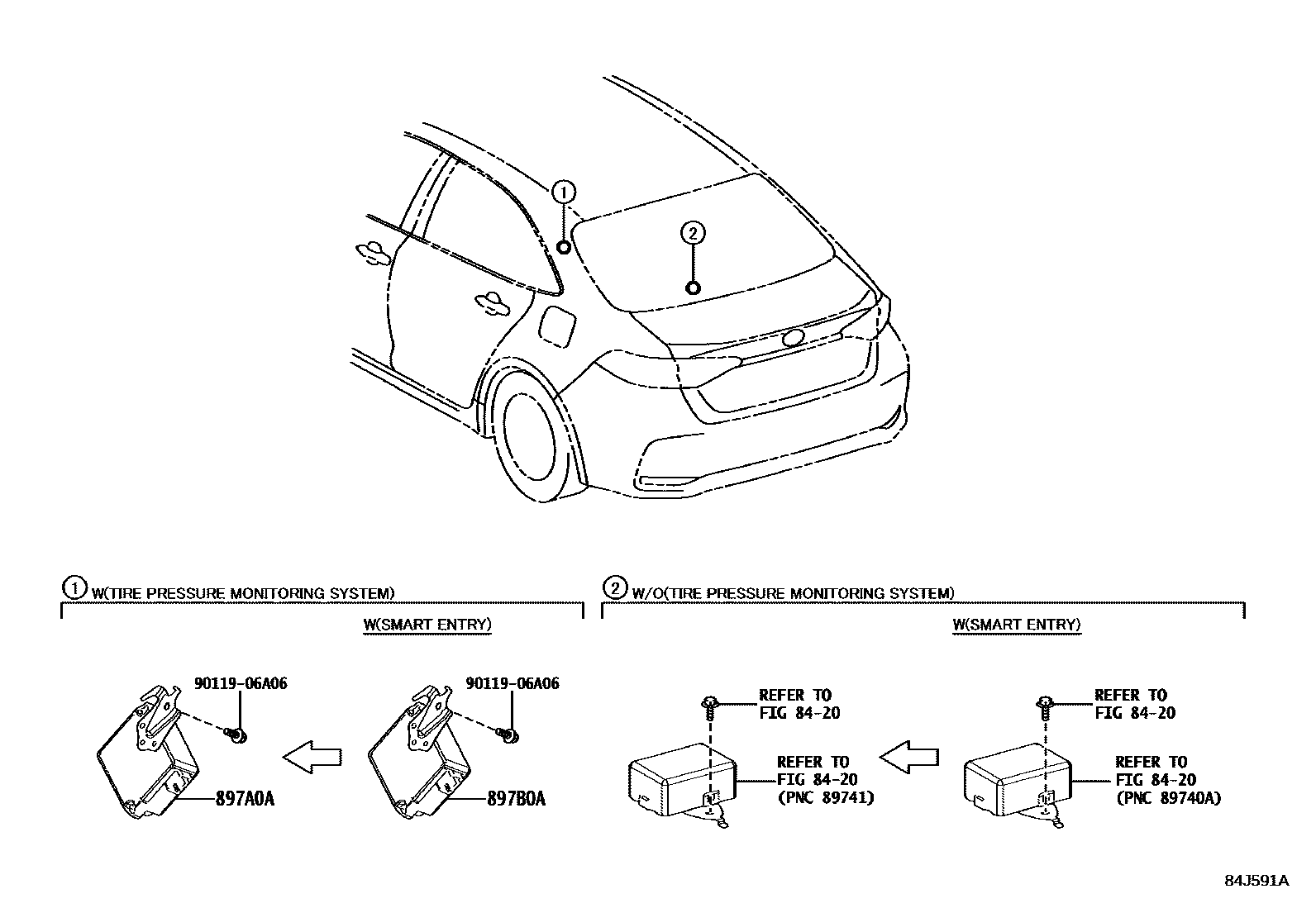 1

2

1 W(TIRE PRESSURE MONITORING SYSTEM)

W(SMART ENTRY)

90119-06A06

897A0A

90119-06A06

897B0A

2 W/O(TIRE PRESSURE MONITORING SYSTEM)

W(SMART ENTRY)

REFER TO FIG 84-20

REFER TO FIG 84-20 (PNC 89741)

REFER TO FIG 84-20

REFER TO FIG 84-20 (PNC 89740A)

84J591A