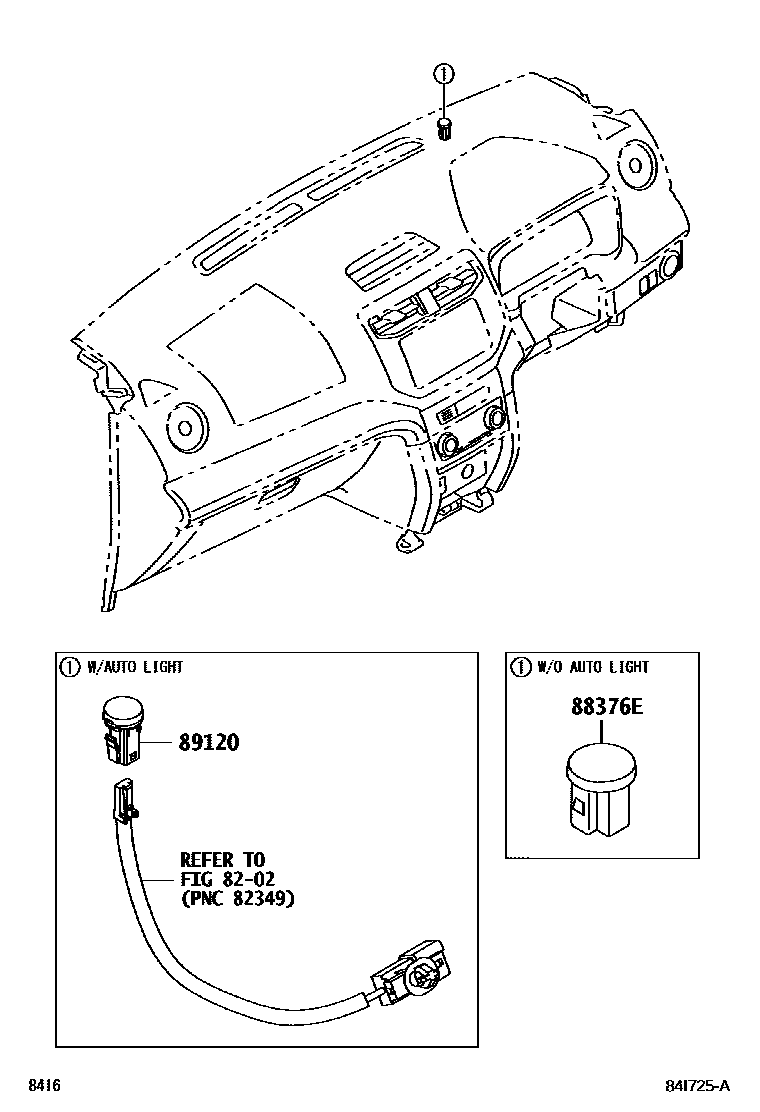 ①

① W/AUTO LIGHT

89120

REFER TO
FIG 82-02
(PNC 82349)

① W/O AUTO LIGHT

88376E

8416

84I725-A