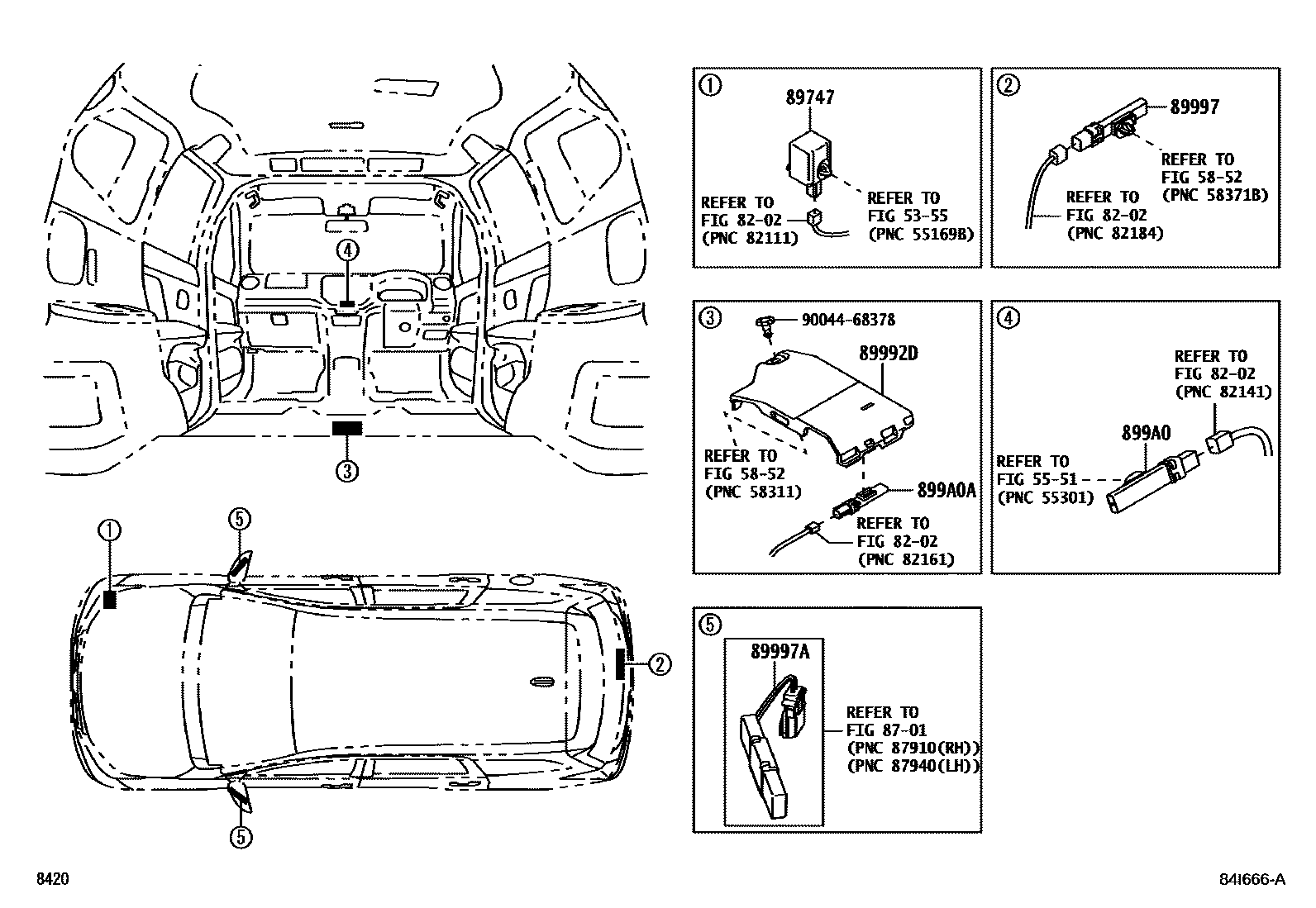 ④

③

①

⑤

②

⑤

①
89747
REFER TO
FIG 82-02
(PNC 82111)
REFER TO
FIG 53-55
(PNC 55169B)

②
89997
REFER TO
FIG 58-52
(PNC 58371B)
REFER TO
FIG 82-02
(PNC 82184)

③
90044-68378
89992D
REFER TO
FIG 58-52
(PNC 58311)
899A0A
REFER TO
FIG 82-02
(PNC 82161)

④
REFER TO
FIG 82-02
(PNC 82141)
899A0
REFER TO
FIG 55-51
(PNC 55301)

⑤
89997A
REFER TO
FIG 87-01
(PNC 87910(RH))
(PNC 87940(LH))

8420

84I666-A