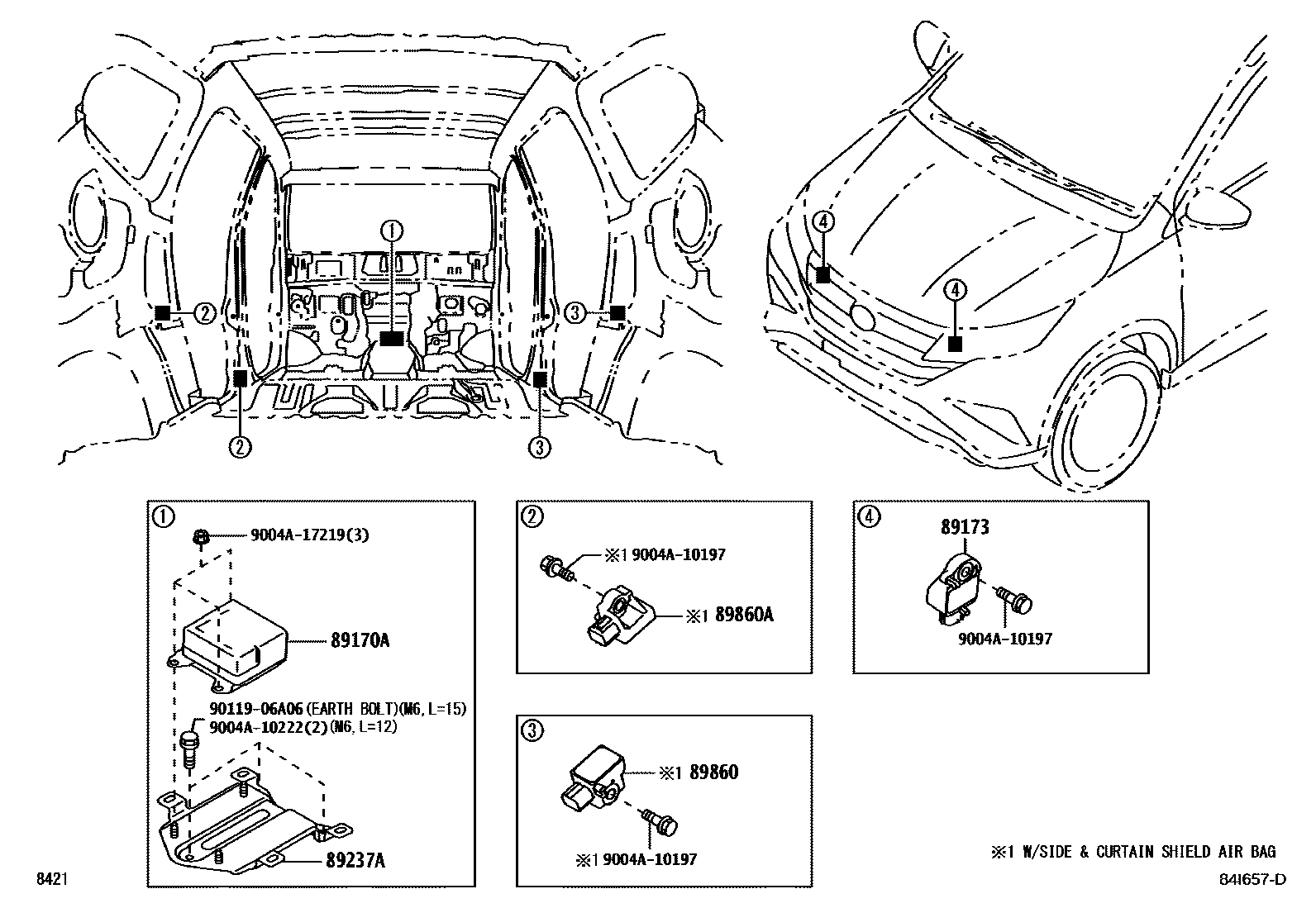 ①
②
②
③
③
④
④

①
9004A-17219(3)
89170A
90119-06A06(EARTH BOLT)(M6, L=15)
9004A-10222(2)(M6, L=12)
89237A

②
※1 9004A-10197
※1 89860A

③
※1 89860
※1 9004A-10197

④
89173
9004A-10197

※1 W/SIDE & CURTAIN SHIELD AIR BAG

8421
84I657-D