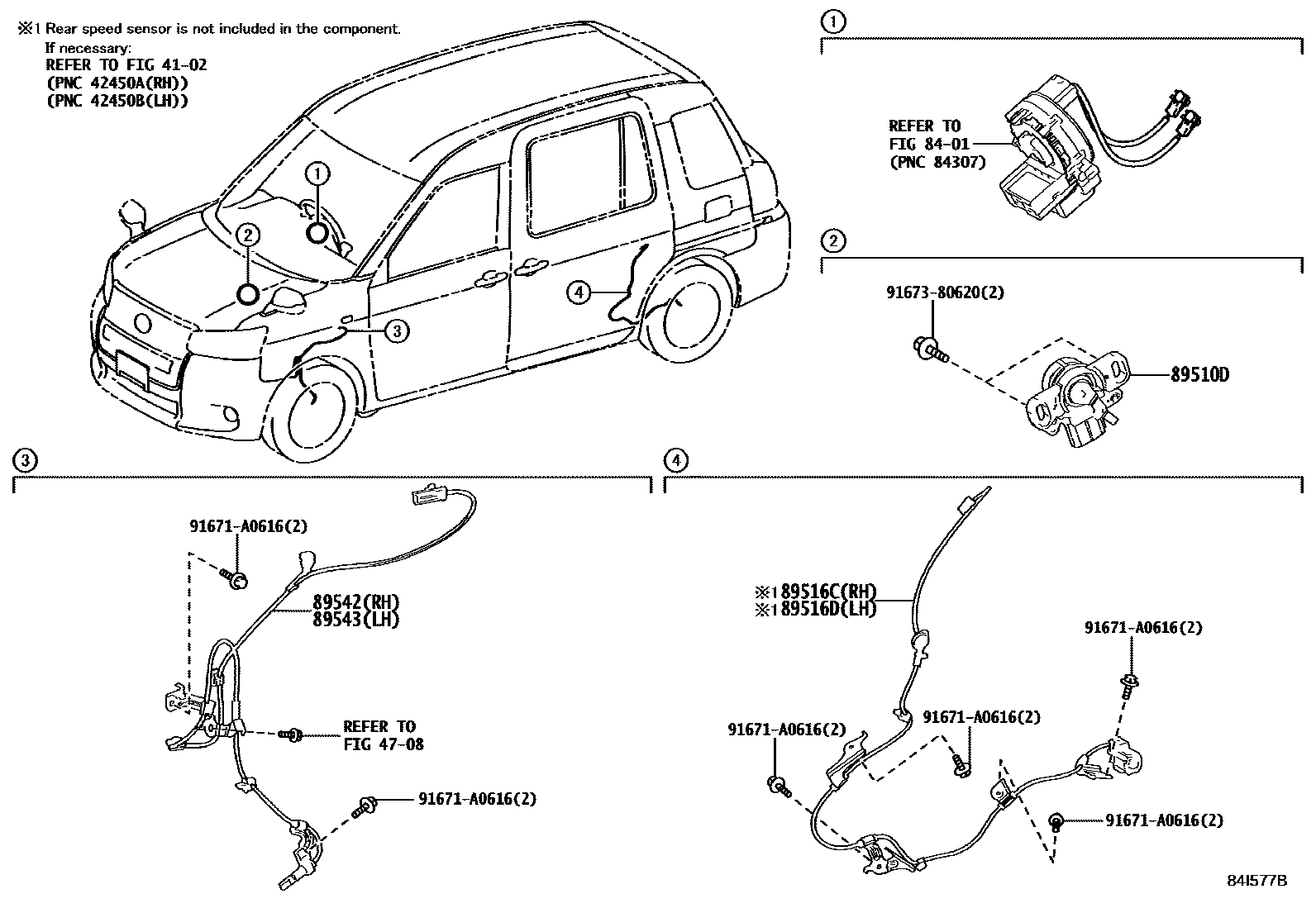 ※1 Rear speed sensor is not included in the component.
If necessary:
REFER TO FIG 41-02
(PNC 42450A(RH))
(PNC 42450B(LH))

1
2
3
4

1
REFER TO
FIG 84-01
(PNC 84307)

2
91673-80620(2)
89510D

3
91671-A0616(2)
89542(RH)
89543(LH)
REFER TO
FIG 47-08
91671-A0616(2)

4
※1 89516C(RH)
※1 89516D(LH)
91671-A0616(2)
91671-A0616(2)
91671-A0616(2)
91671-A0616(2)

84I577B