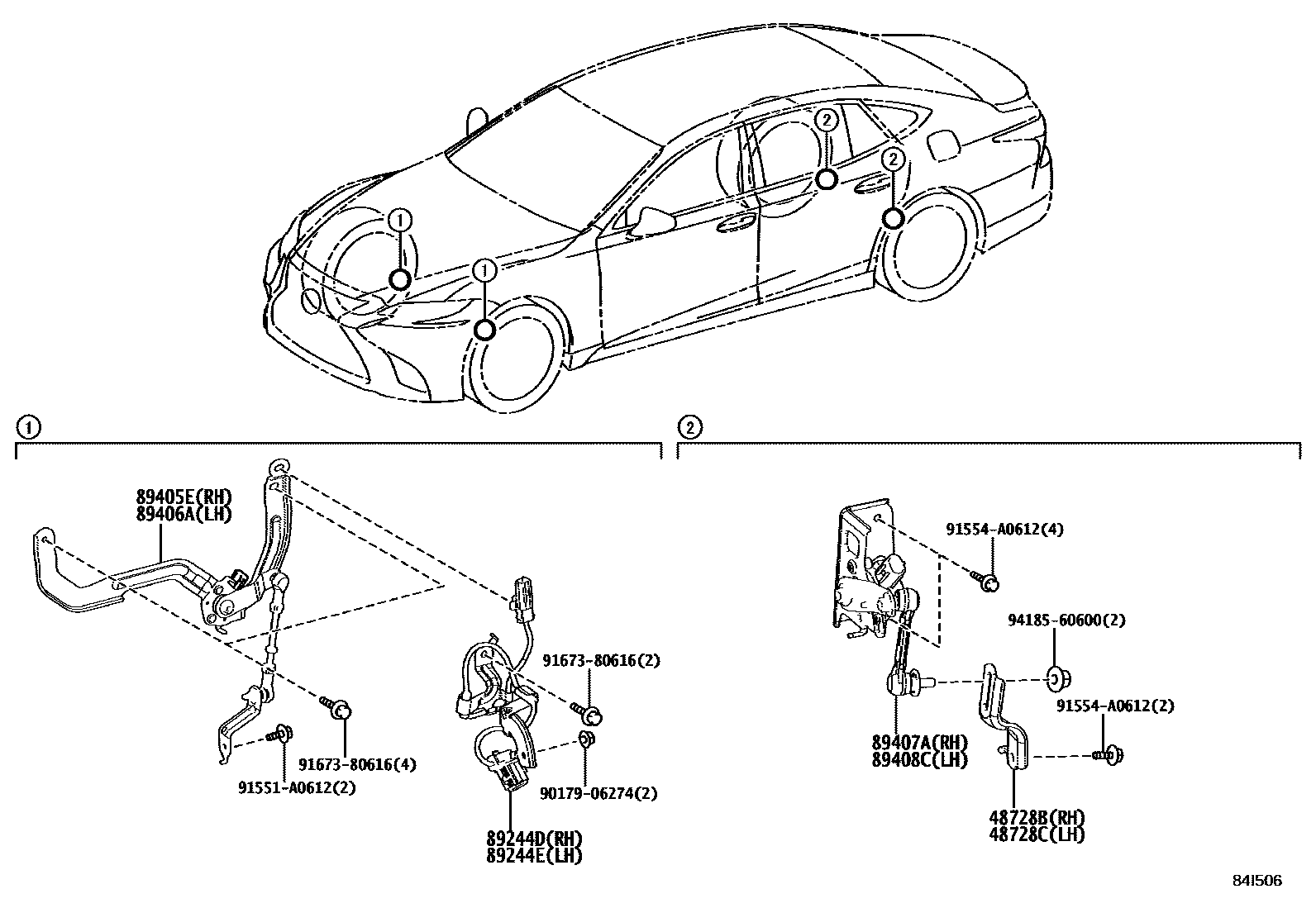 1
1
2
2

1

89405E(RH)
89406A(LH)

91673-80616(2)

91673-80616(4)

91551-A0612(2)

90179-06274(2)

89244D(RH)
89244E(LH)

2

91554-A0612(4)

94185-60600(2)

91554-A0612(2)

89407A(RH)
89408C(LH)

48728B(RH)
48728C(LH)

84I506