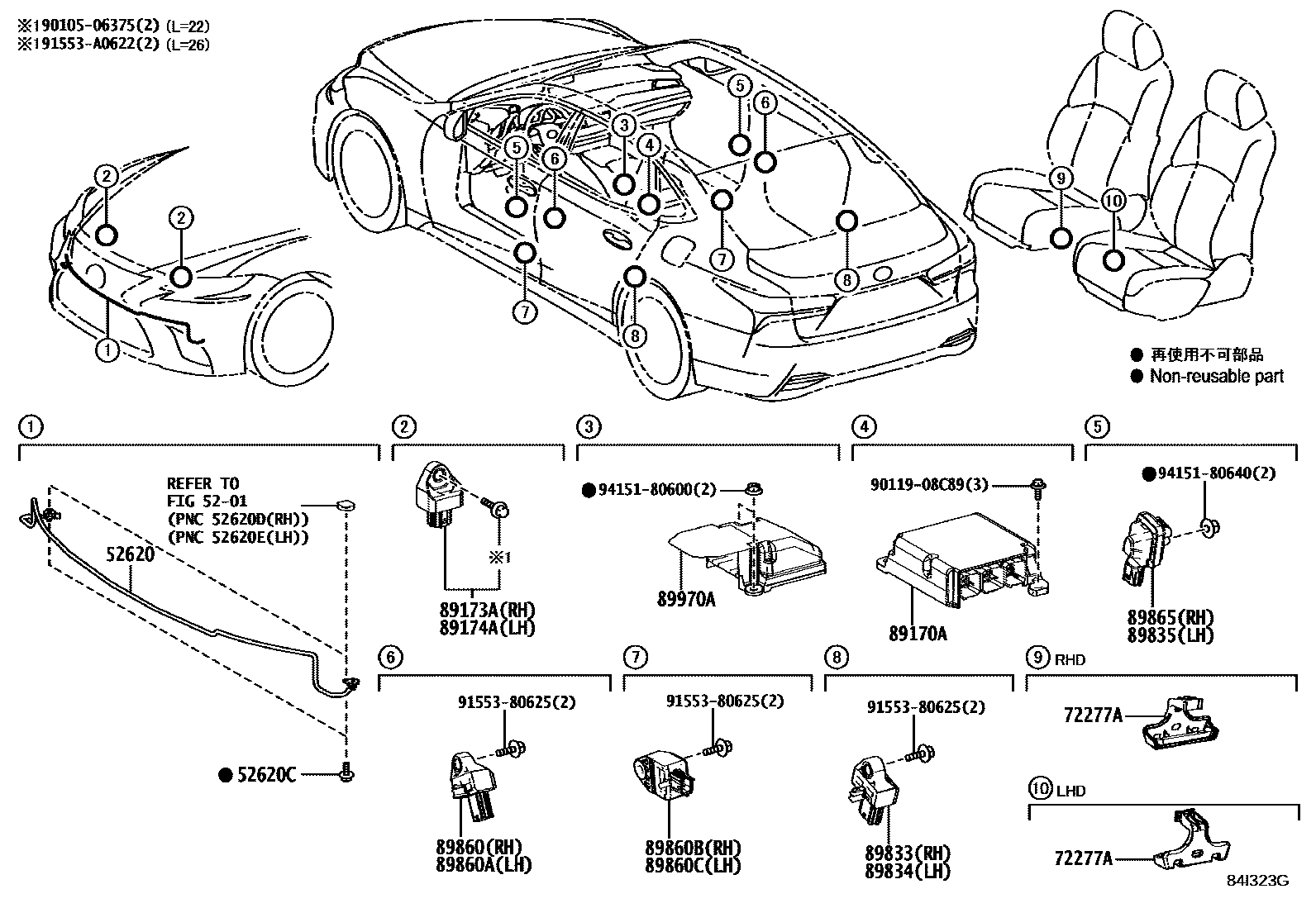 ※190105-06375(2) (L=22)
※191553-A0622(2) (L=26)

2
2
1
5
6
3
4
5
6
7
7
8
8
9
10

● 再使用不可部品
● Non-reusable part

1
REFER TO
FIG 52-01
(PNC 52620D(RH))
(PNC 52620E(LH))
52620
● 52620C

2
※1
89173A(RH)
89174A(LH)

3
● 94151-80600(2)
89970A

4
90119-08C89(3)
89170A

5
● 94151-80640(2)
89865(RH)
89835(LH)

6
91553-80625(2)
89860(RH)
89860A(LH)

7
91553-80625(2)
89860B(RH)
89860C(LH)

8
91553-80625(2)
89833(RH)
89834(LH)

9 RHD
72277A

10 LHD
72277A

84I323G