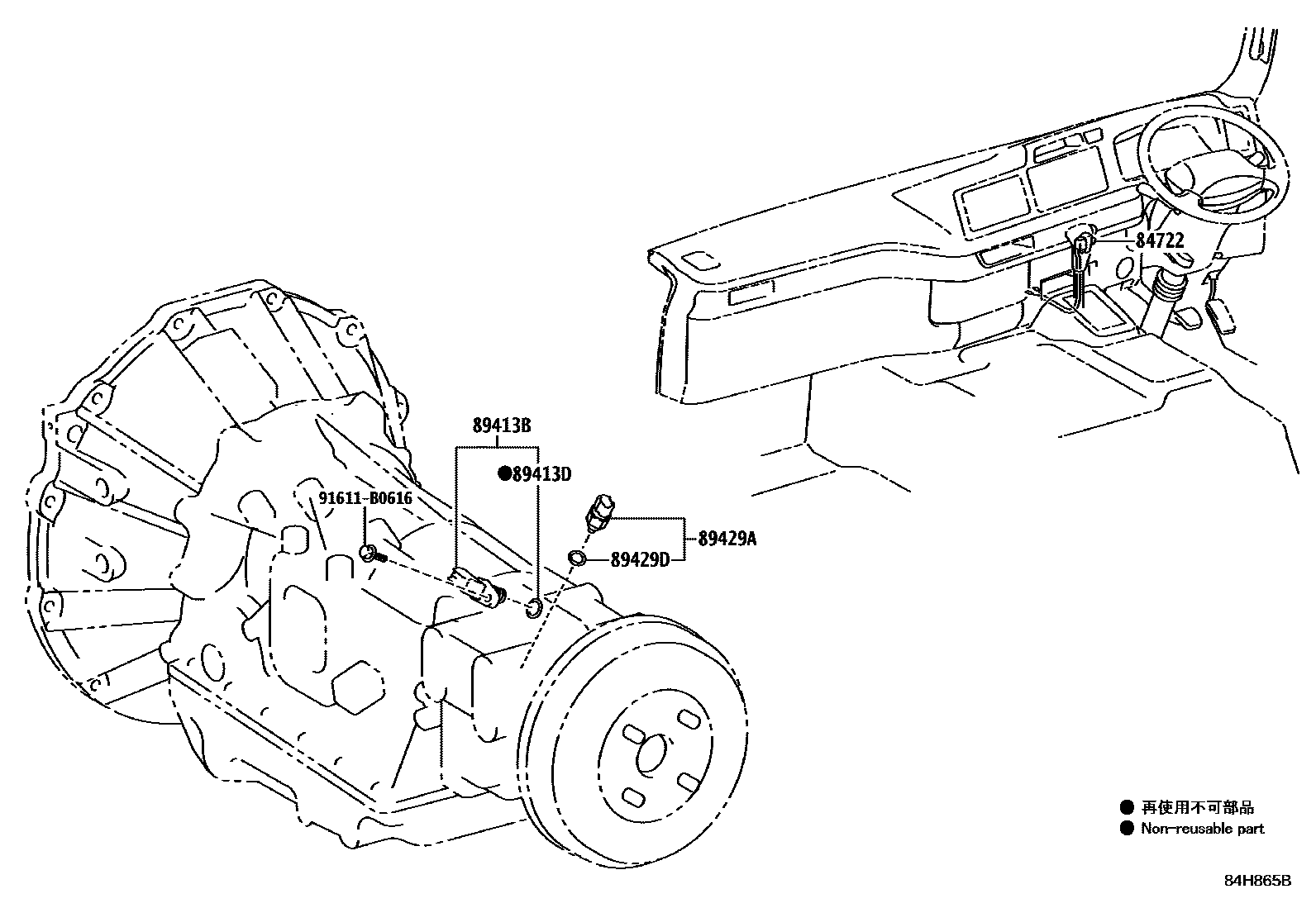 84722

89413B

●89413D

91611-B0616

89429A

89429D

● 再使用不可部品
● Non-reusable part

84H865B