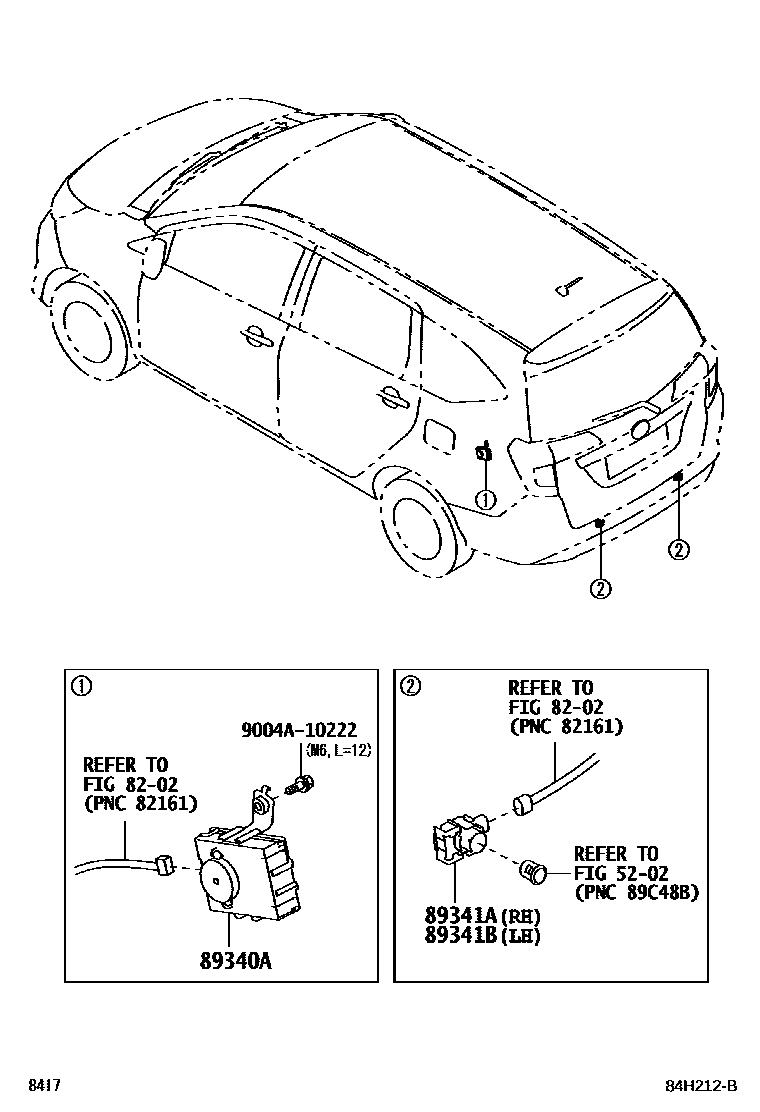 ①
②
②

①
9004A-10222
(M6, L=12)
REFER TO
FIG 82-02
(PNC 82161)
89340A

②
REFER TO
FIG 82-02
(PNC 82161)
REFER TO
FIG 52-02
(PNC 89C48B)
89341A(RH)
89341B(LH)

8417
84H212-B