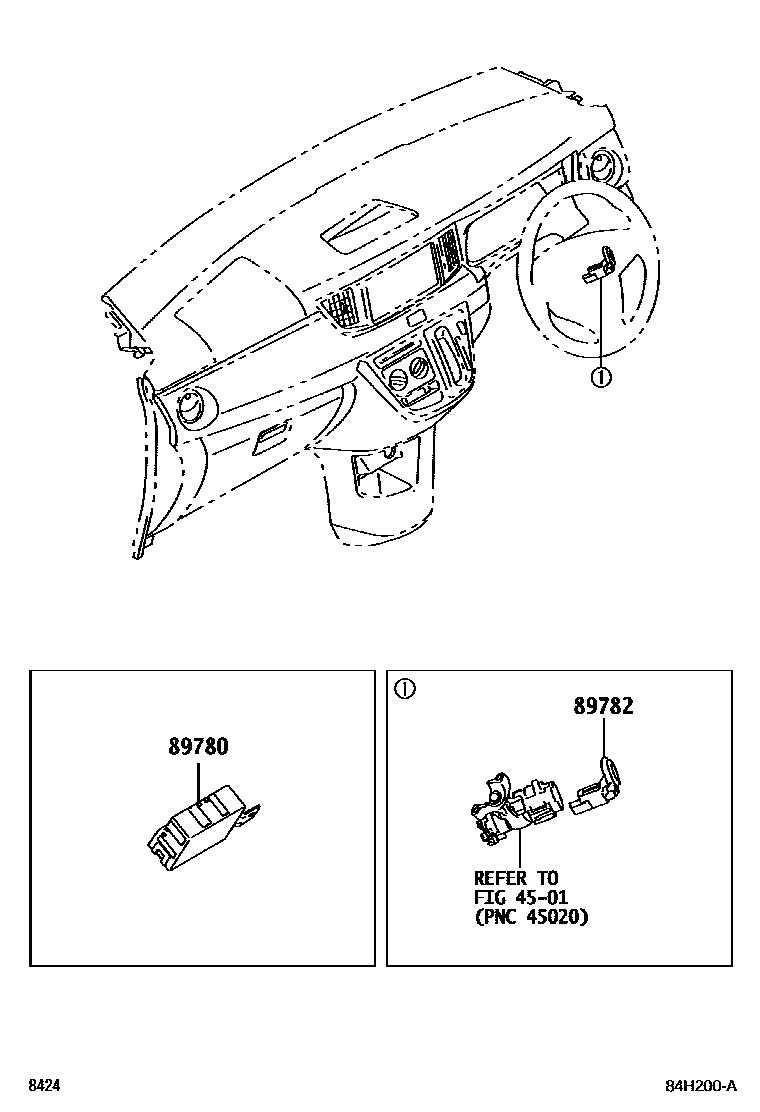 ①

89780

①

89782

REFER TO
FIG 45-01
(PNC 45020)

8424

84H200-A