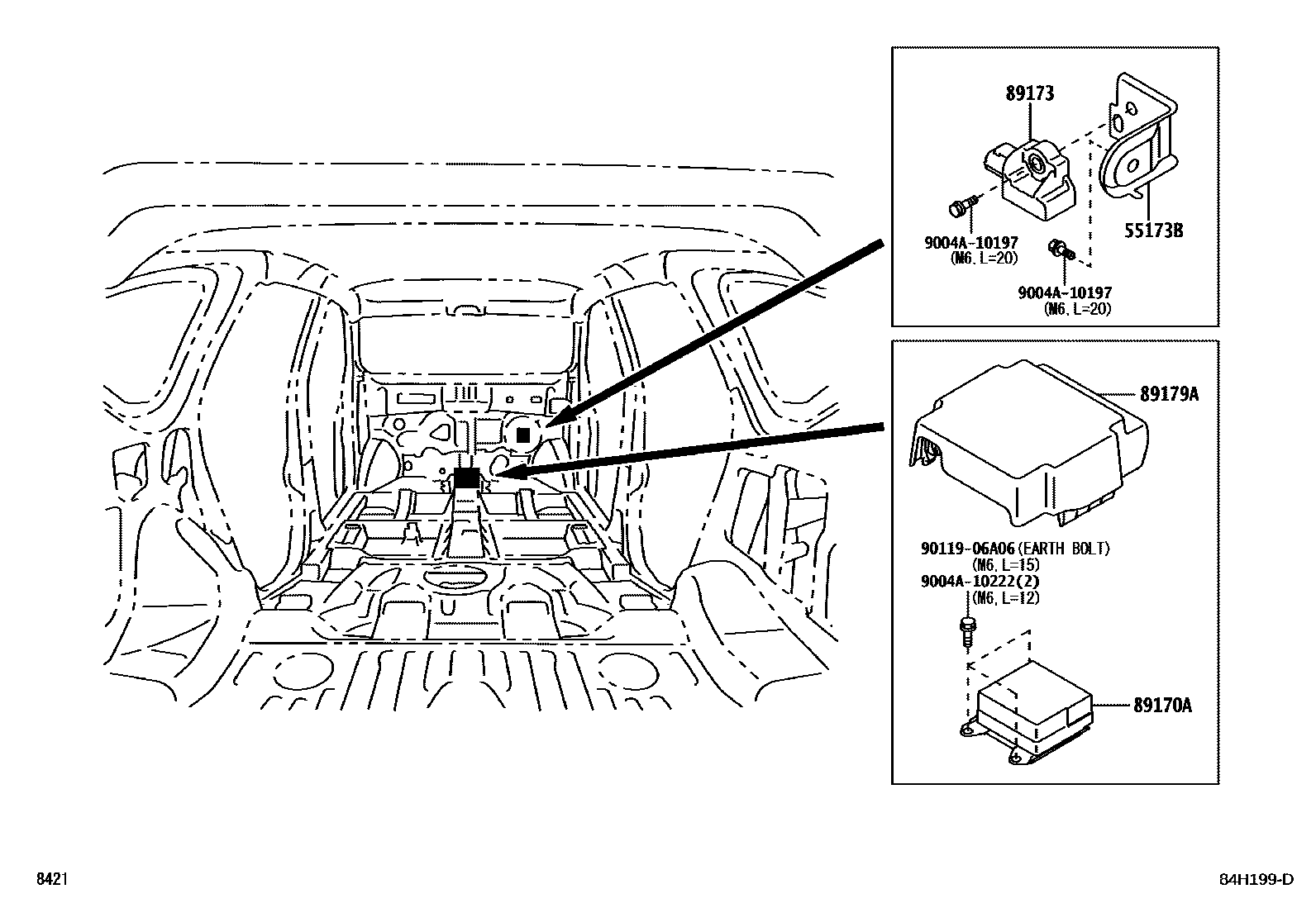 89173

55173B

9004A-10197
(M6, L=20)

9004A-10197
(M6, L=20)

89179A

90119-06A06(EARTH BOLT)
(M6, L=15)
9004A-10222(2)
(M6, L=12)

89170A

8421

84H199-D