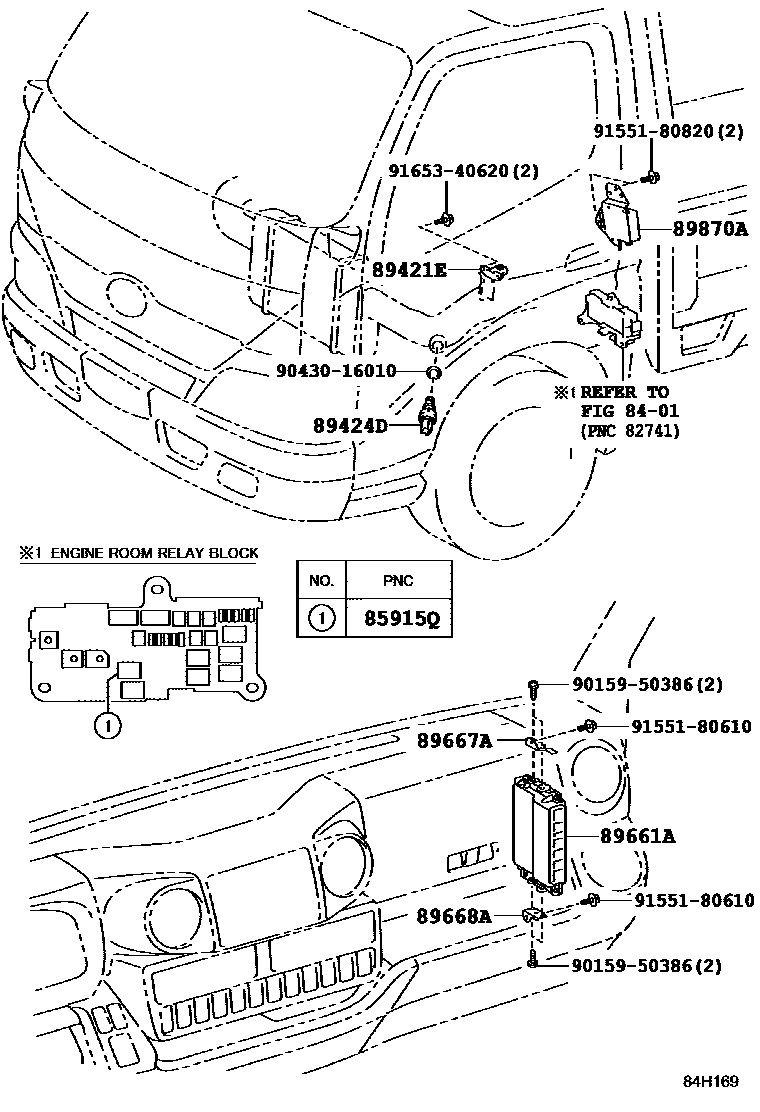 91551-80820(2)

91653-40620(2)

89870A

89421E

90430-16010

89424D

※1 REFER TO FIG 84-01 (PNC 82741)

※1 ENGINE ROOM RELAY BLOCK

| NO. | PNC |
|---|---|
| ① | 85915Q |

①

90159-50386(2)

91551-80610

89667A

89661A

89668A

91551-80610

90159-50386(2)

84H169