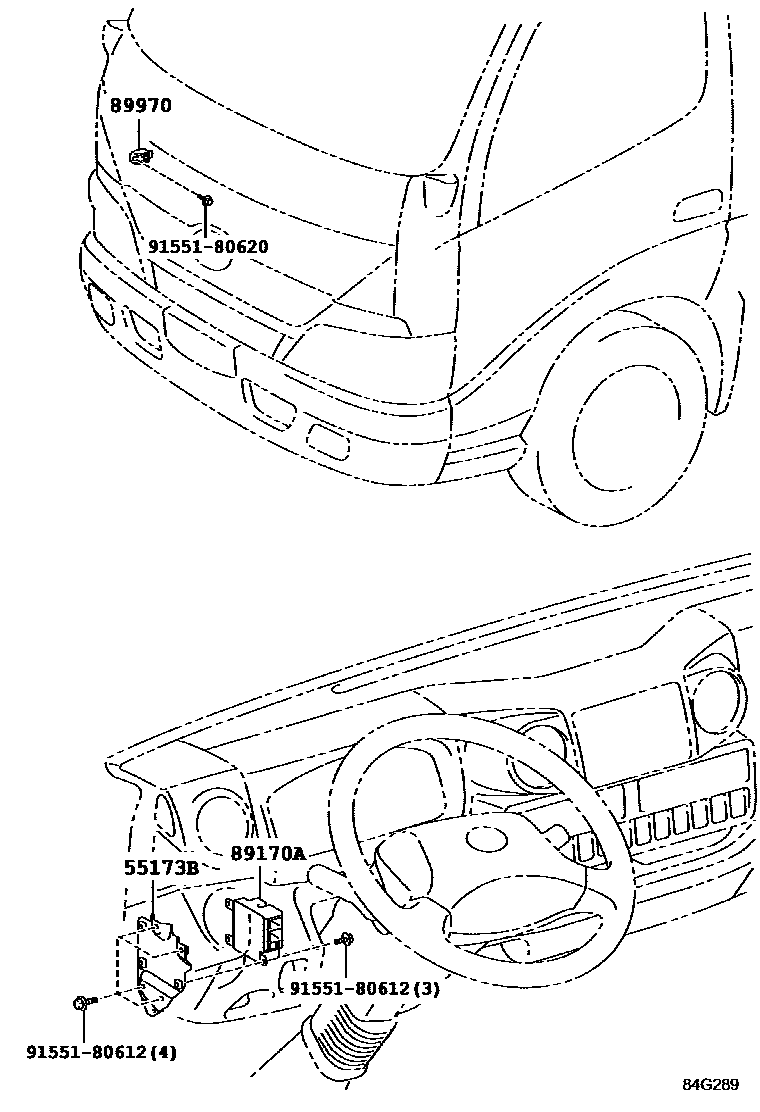 89970

91551-80620

55173B

89170A

91551-80612(3)

91551-80612(4)

84G289