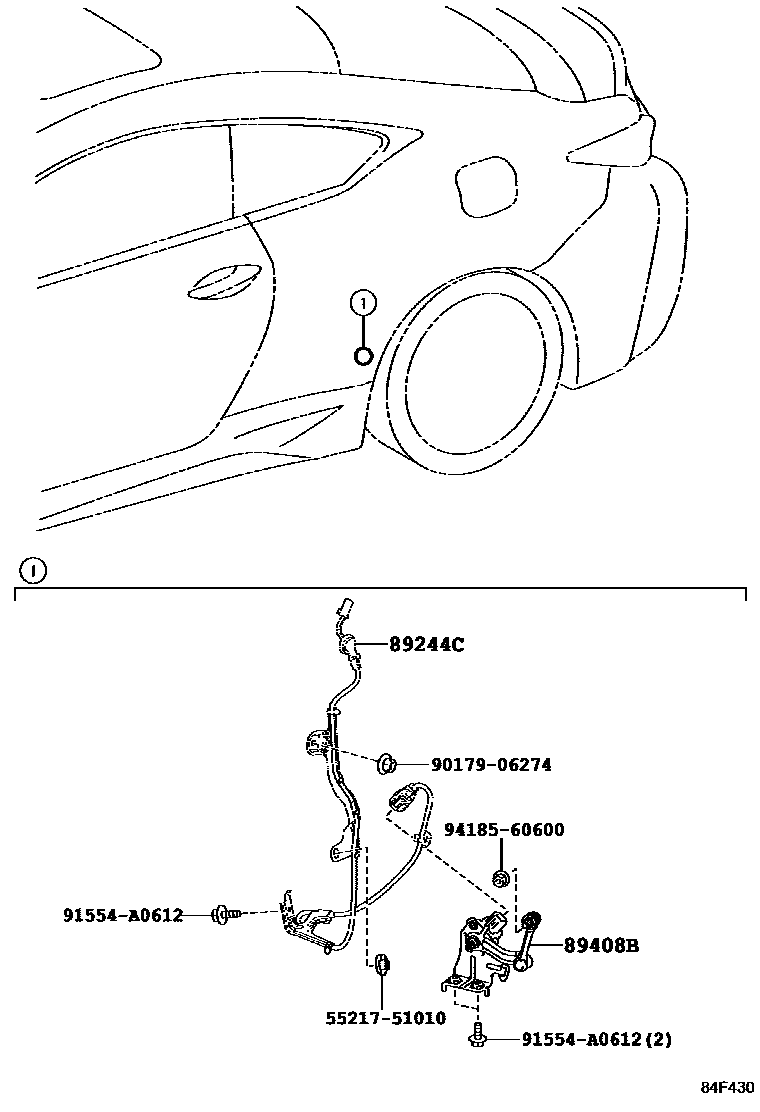 1

1

89244C

90179-06274

94185-60600

91554-A0612

89408B

55217-51010

91554-A0612(2)

84F430