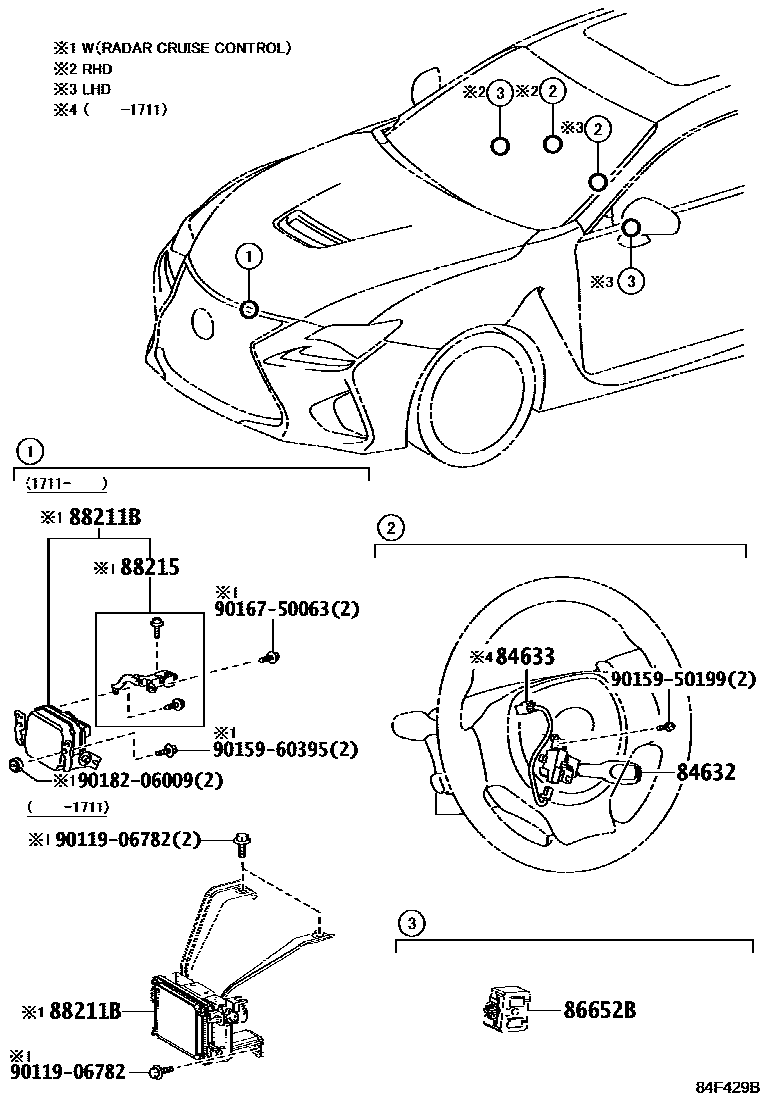 ※1 W(RADAR CRUISE CONTROL)
※2 RHD
※3 LHD
※4 (　　-1711)

※2 3 ※2 2
※3 2
1
※3 3

1
(1711-　　)
※1 88211B
※1 88215
※1 90167-50063(2)
※1 90159-60395(2)
※1 90182-06009(2)
(　　-1711)
※1 90119-06782(2)
※1 88211B
※1 90119-06782

2
※4 84633
90159-50199(2)
84632

3
86652B

84F429B