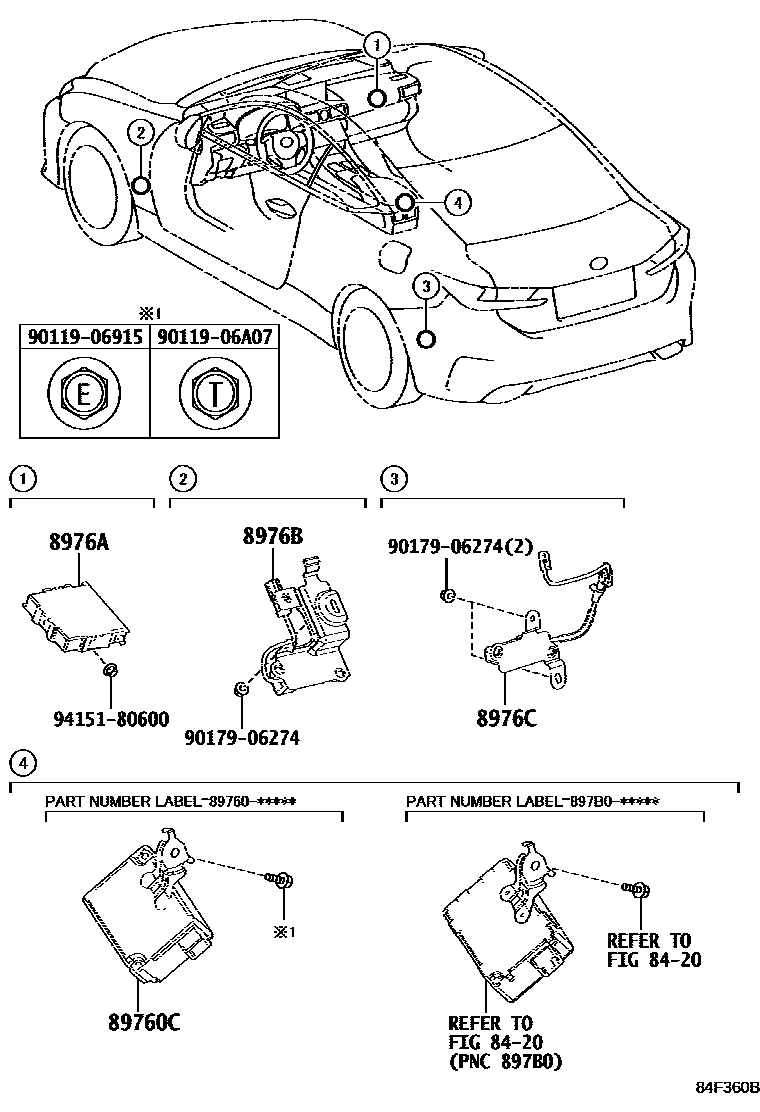 1
2
4
3

※1

| 90119-06915 | 90119-06A07 |
|---|---|
| E | T |

1
8976A
94151-80600

2
8976B
90179-06274

3
90179-06274(2)
8976C

4
PART NUMBER LABEL-89760-*****
※1
89760C

PART NUMBER LABEL-897B0-*****
REFER TO FIG 84-20
REFER TO FIG 84-20 (PNC 897B0)

84F360B