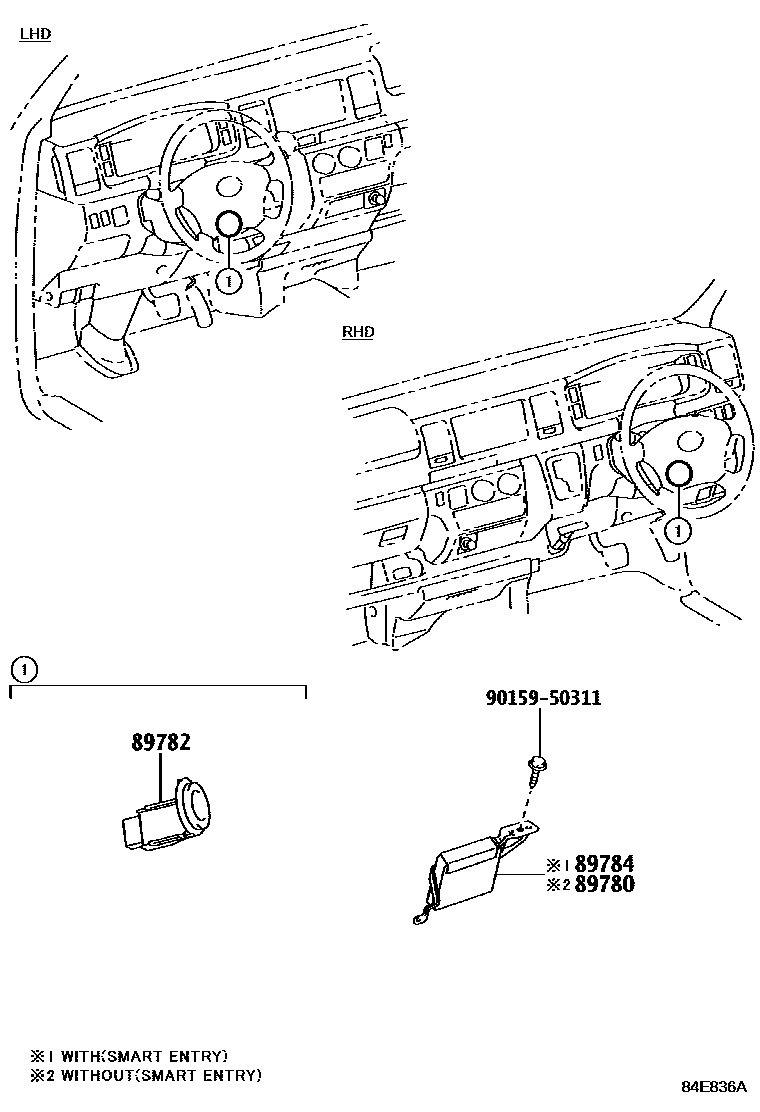 LHD

1

RHD

1

1

89782

90159-50311

※1 89784
※2 89780

※1 WITH(SMART ENTRY)
※2 WITHOUT(SMART ENTRY)

84E836A