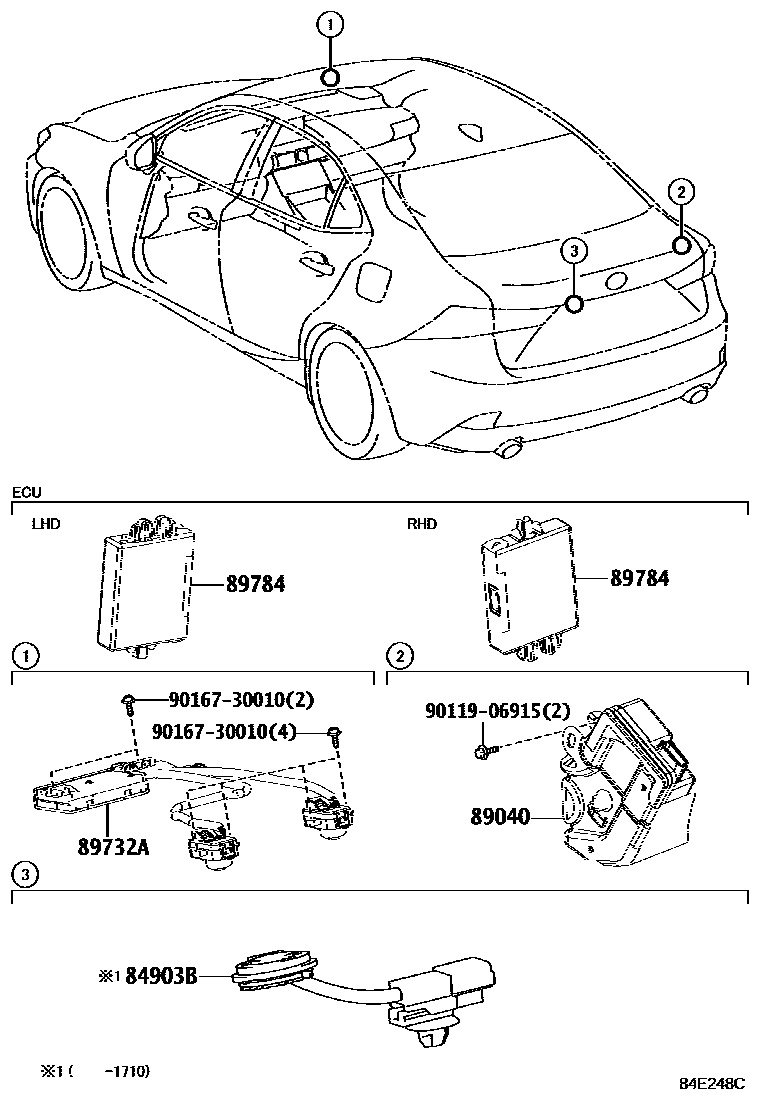 1
2
3

ECU
LHD
89784
RHD
89784

1
90167-30010(2)
90167-30010(4)
89732A

2
90119-06915(2)
89040

3
※1 84903B

※1 (    -1710)

84E248C