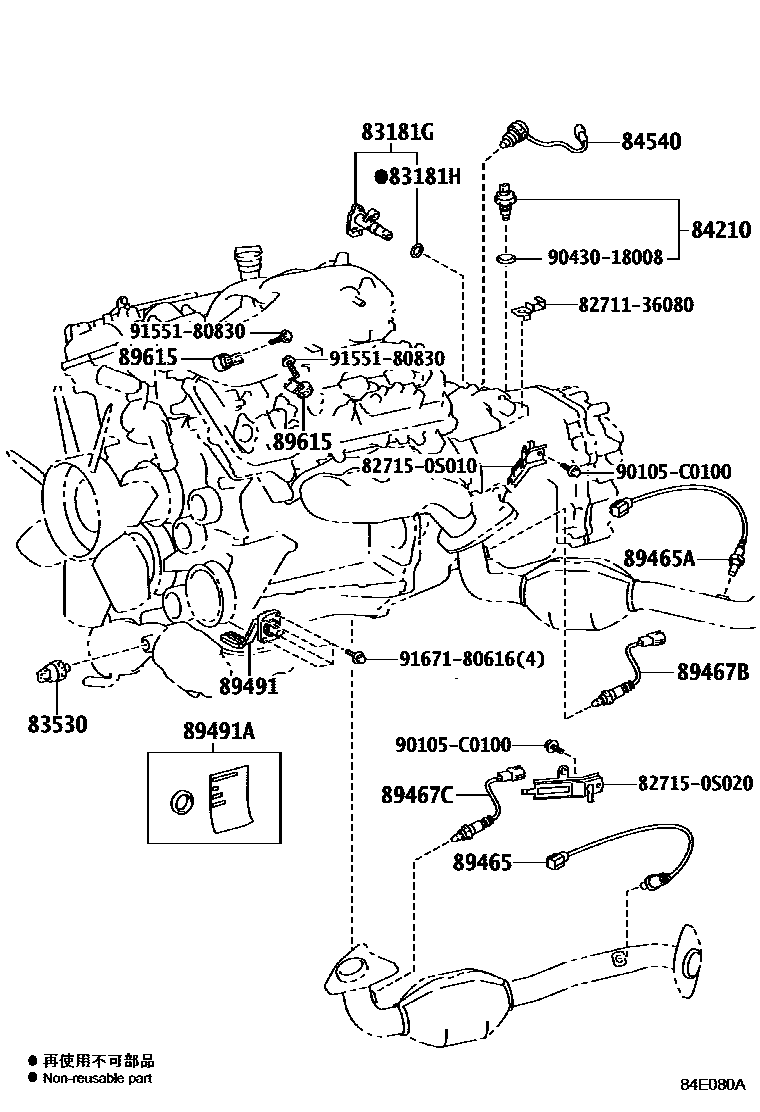 83181G
●83181H
84540
84210
90430-18008
82711-36080
91551-80830
89615
91551-80830
89615
82715-0S010
90105-C0100
89465A
89491
91671-80616(4)
89467B
83530
89491A
90105-C0100
89467C
82715-0S020
89465
● 再使用不可部品
● Non-reusable part
84E080A