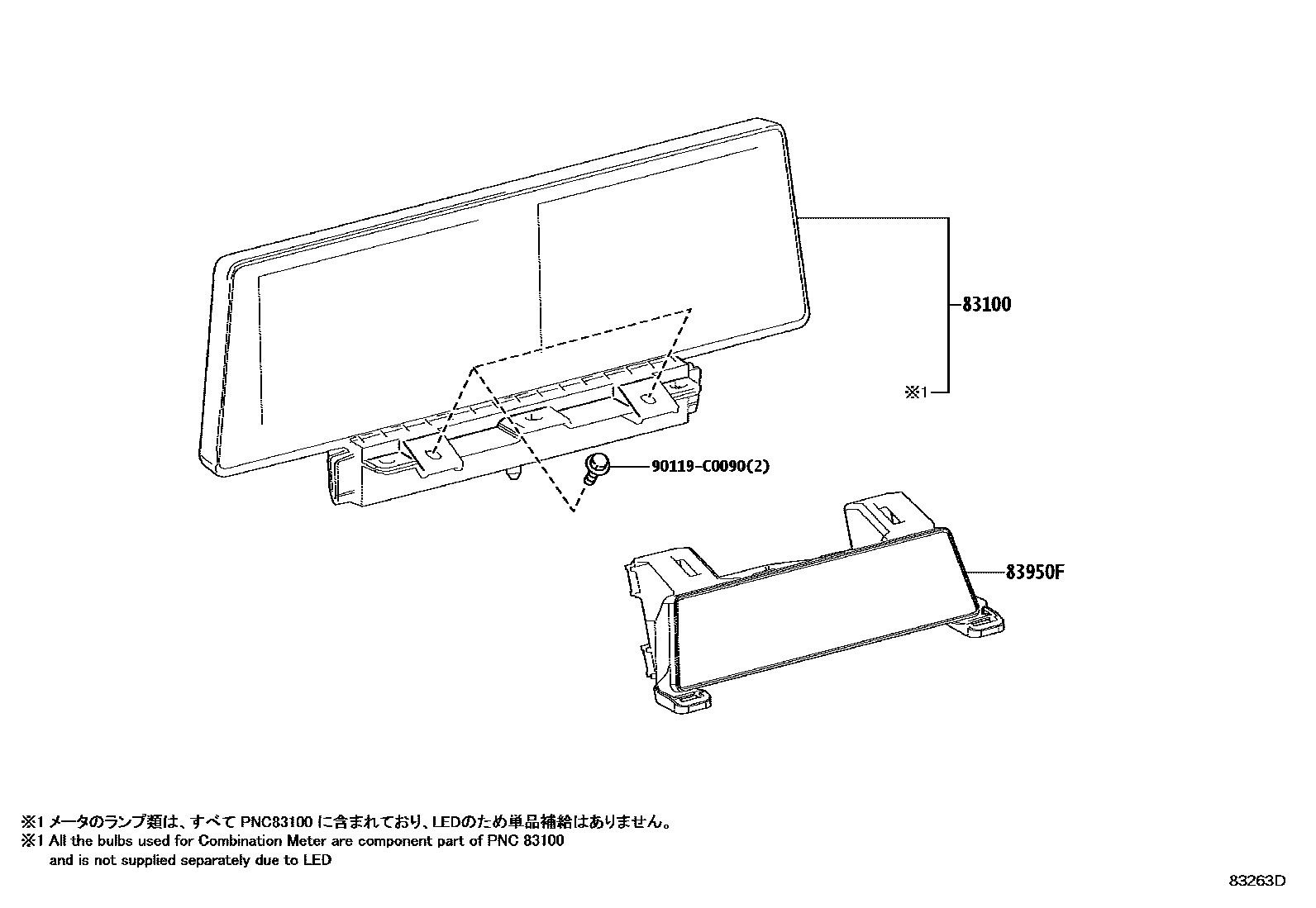 83100

※1

90119-C0090(2)

83950F

※1 メータのランプ類は、すべて PNC83100 に含まれており、LEDのため単品補給はありません。
※1 All the bulbs used for Combination Meter are component part of PNC 83100 and is not supplied separately due to LED

83263D